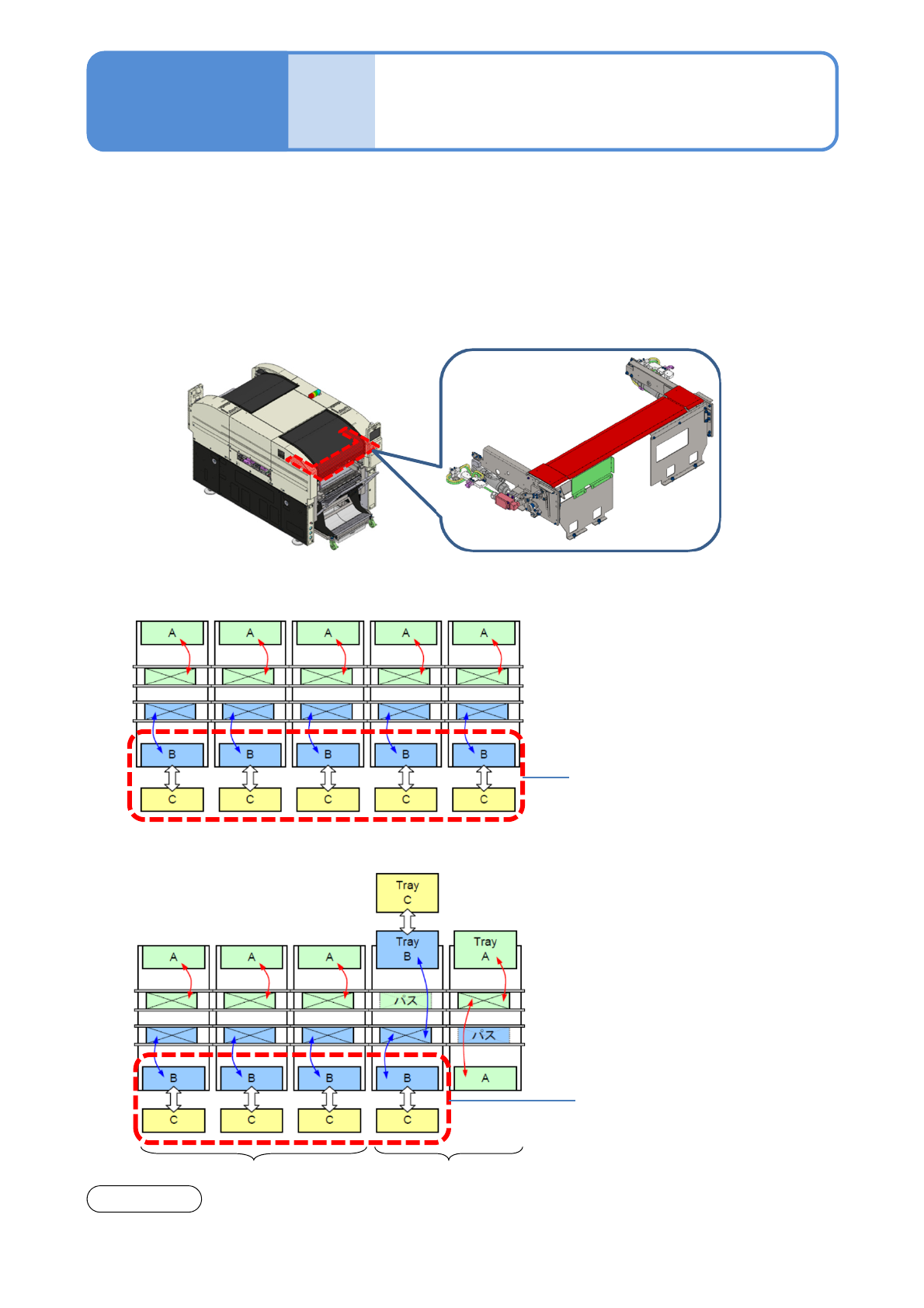 A A A A A

B B B B B

C C C C C

Tray
C

Tray
B

Tray
A

A A A

パス

パス

B B B B

A

C C C C