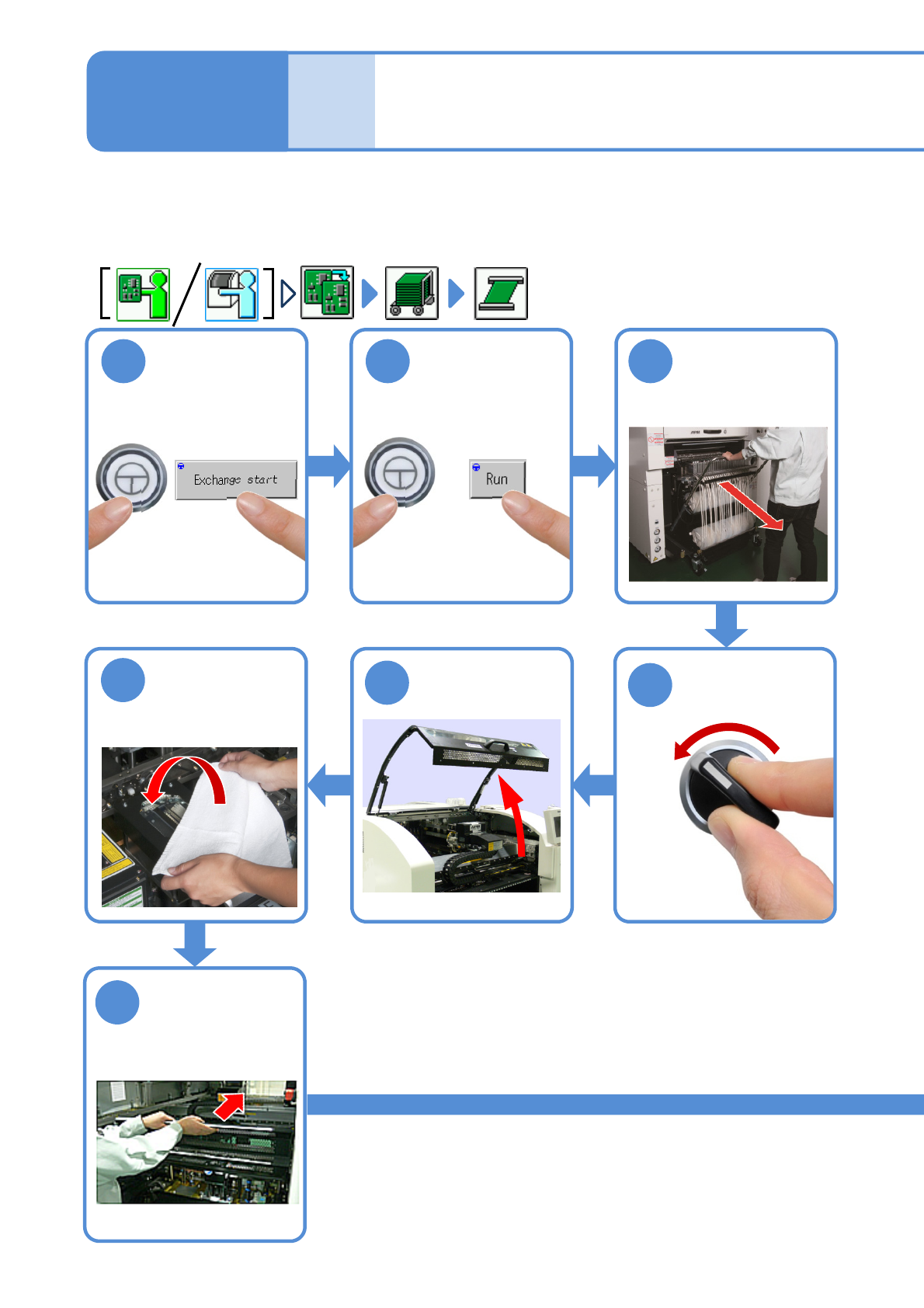 Exchange start

Run