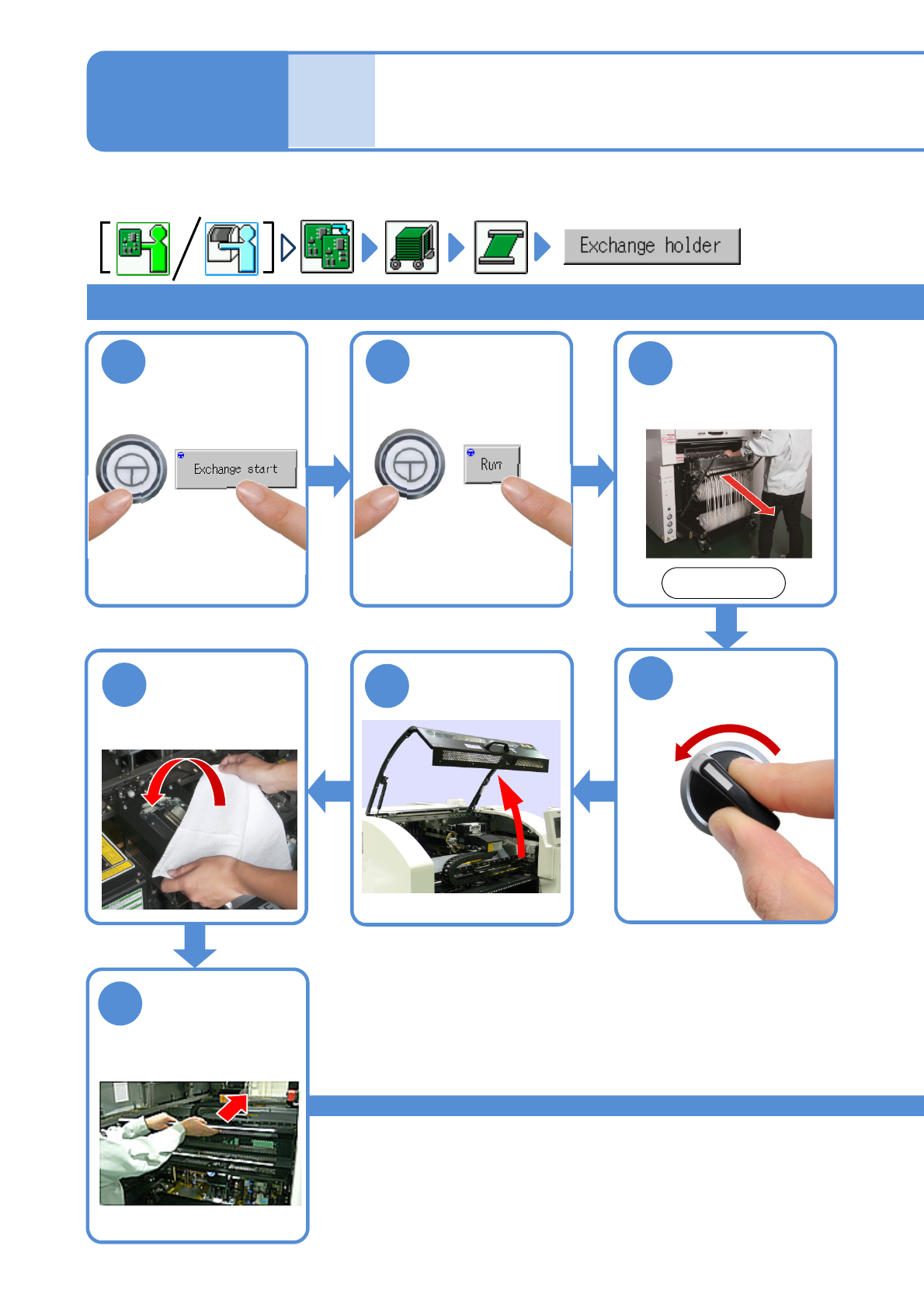 Exchange holder

Exchange start

Run