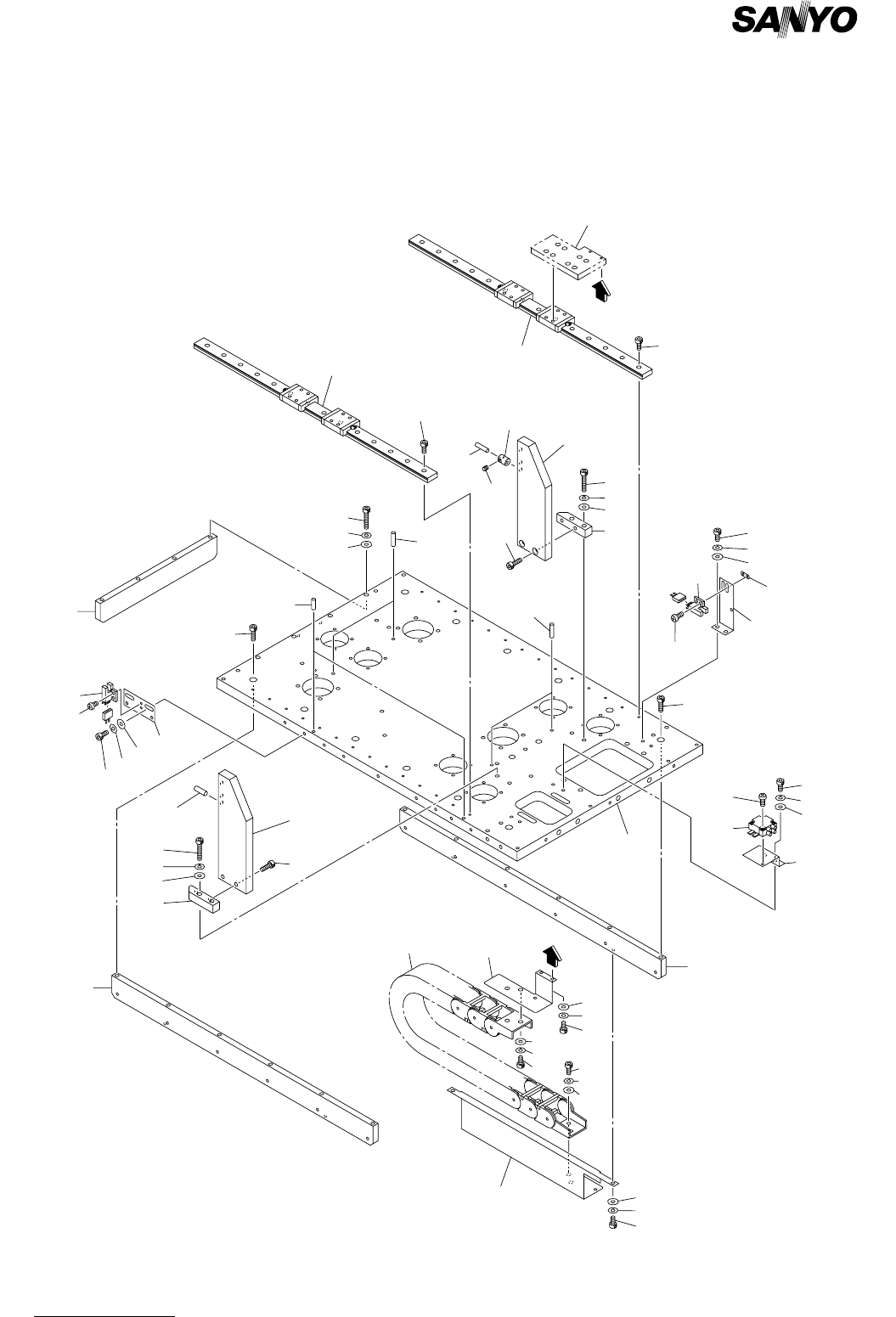 SANYO