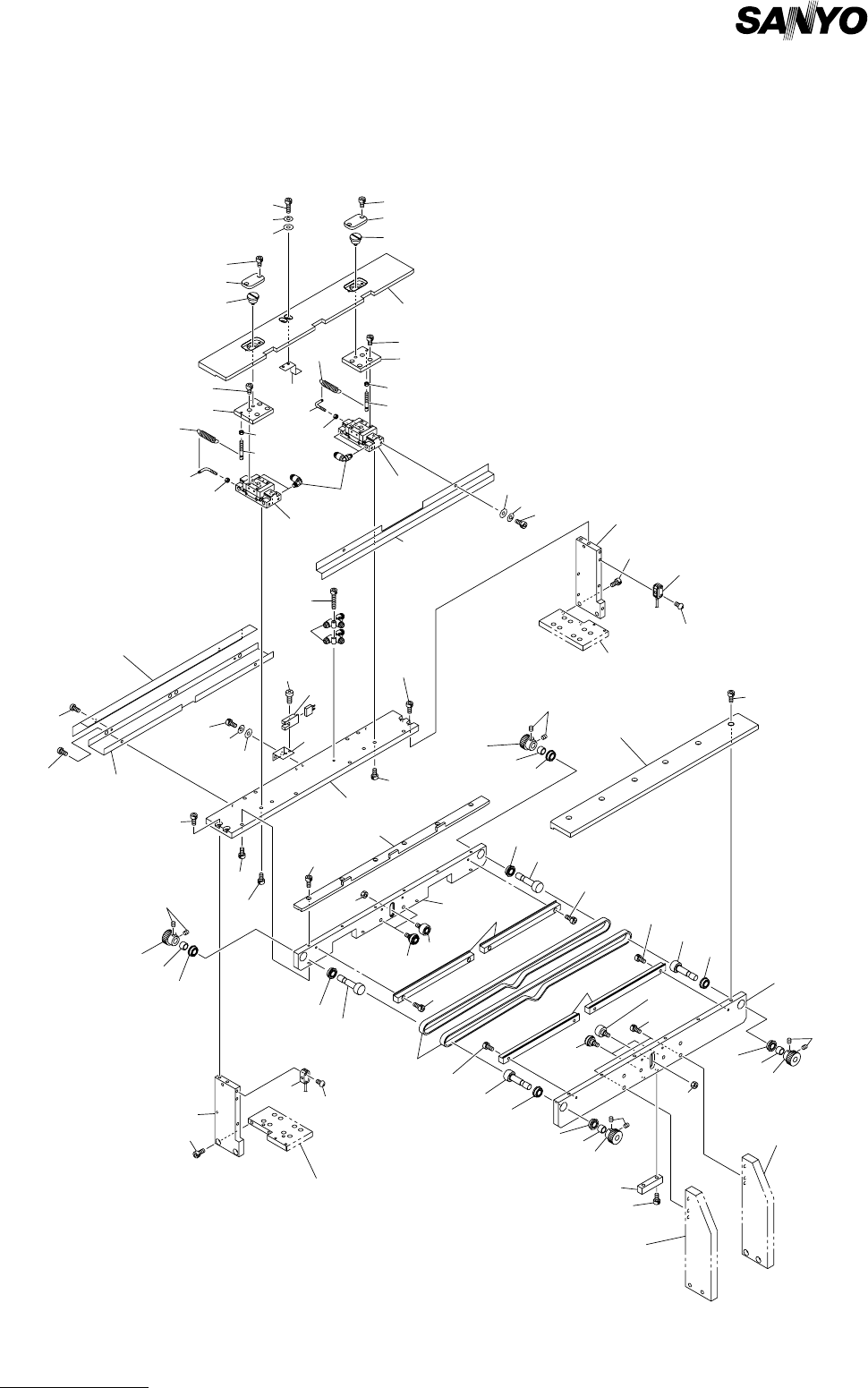 SANYO