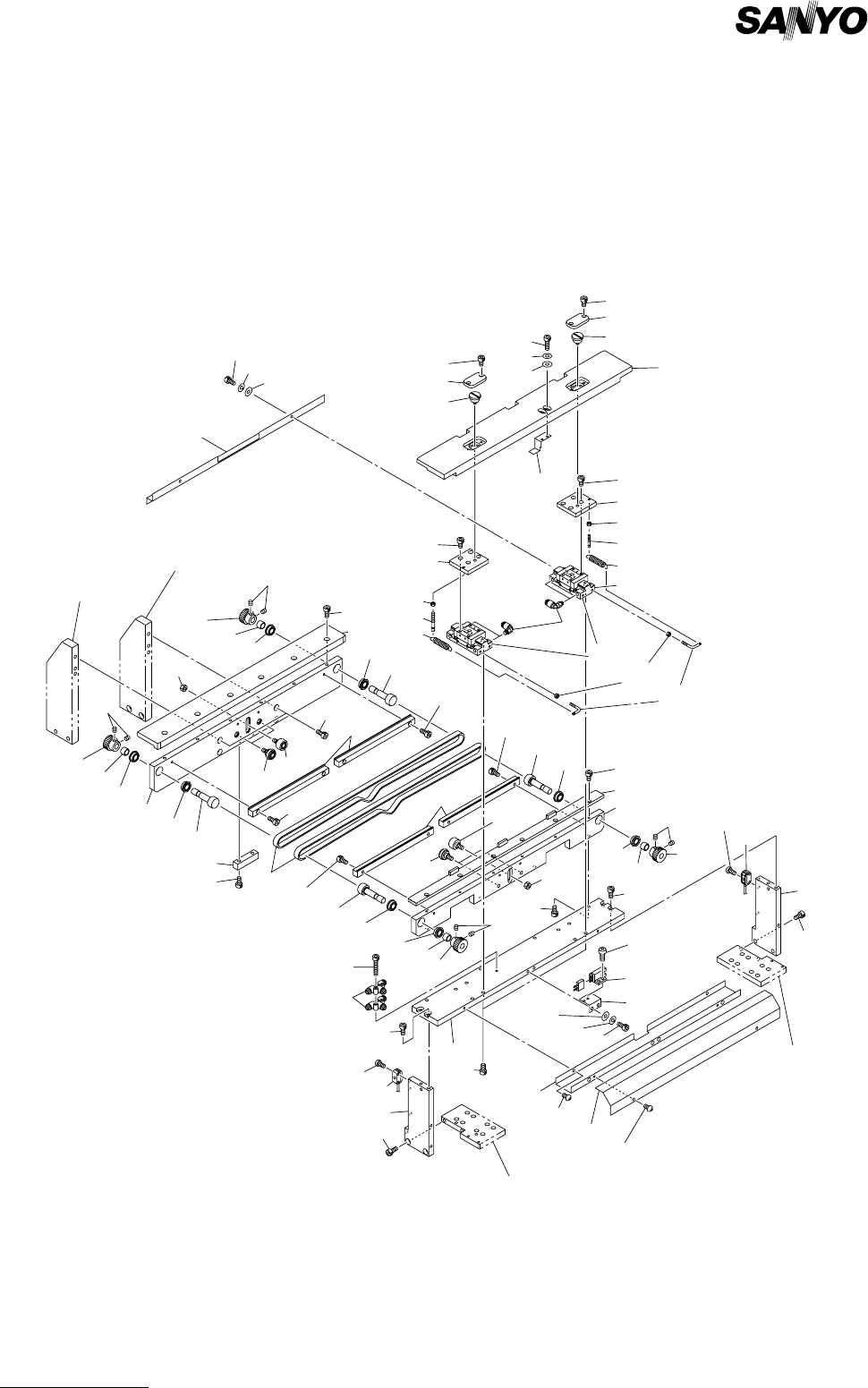 SANYO