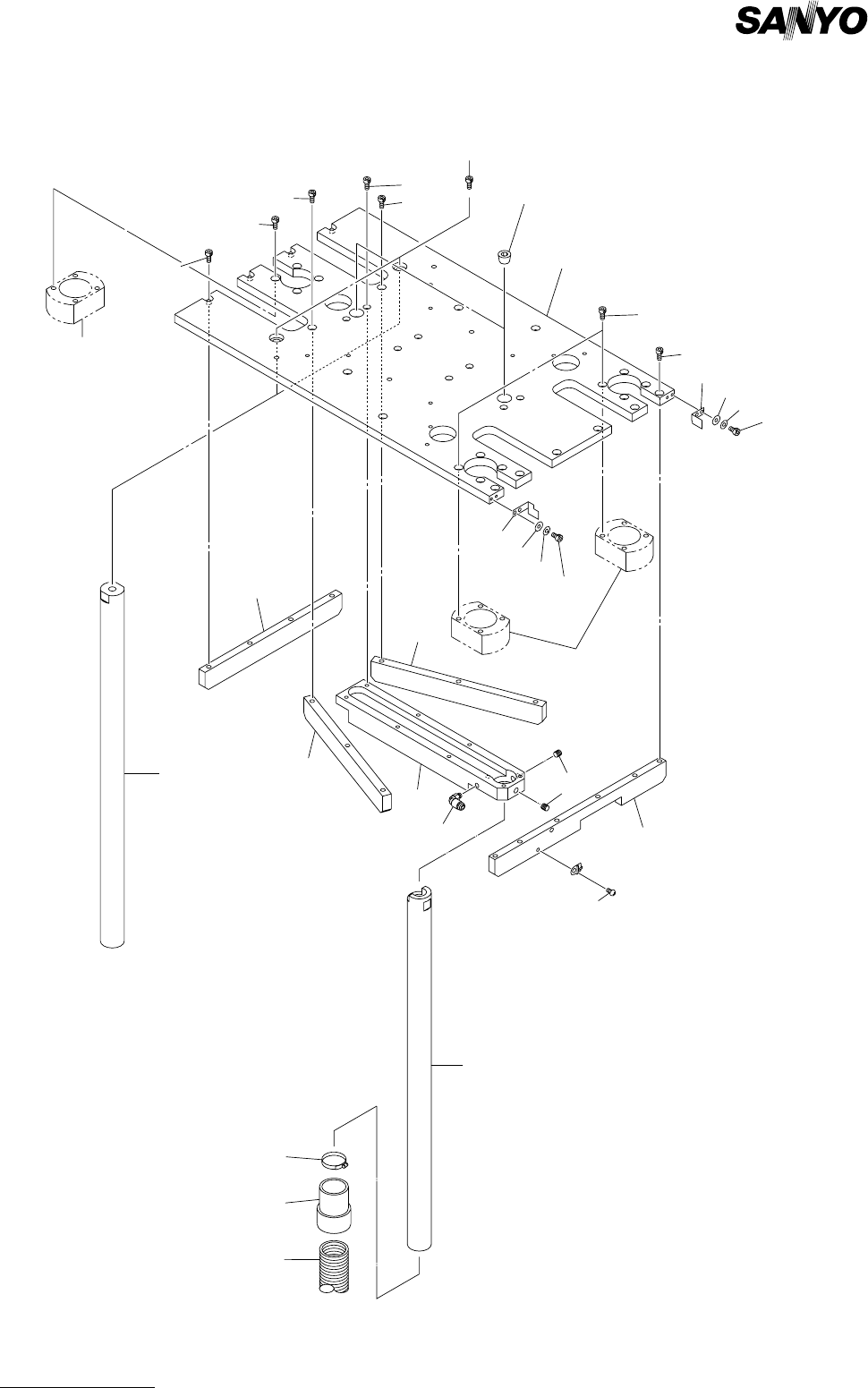 SANYO