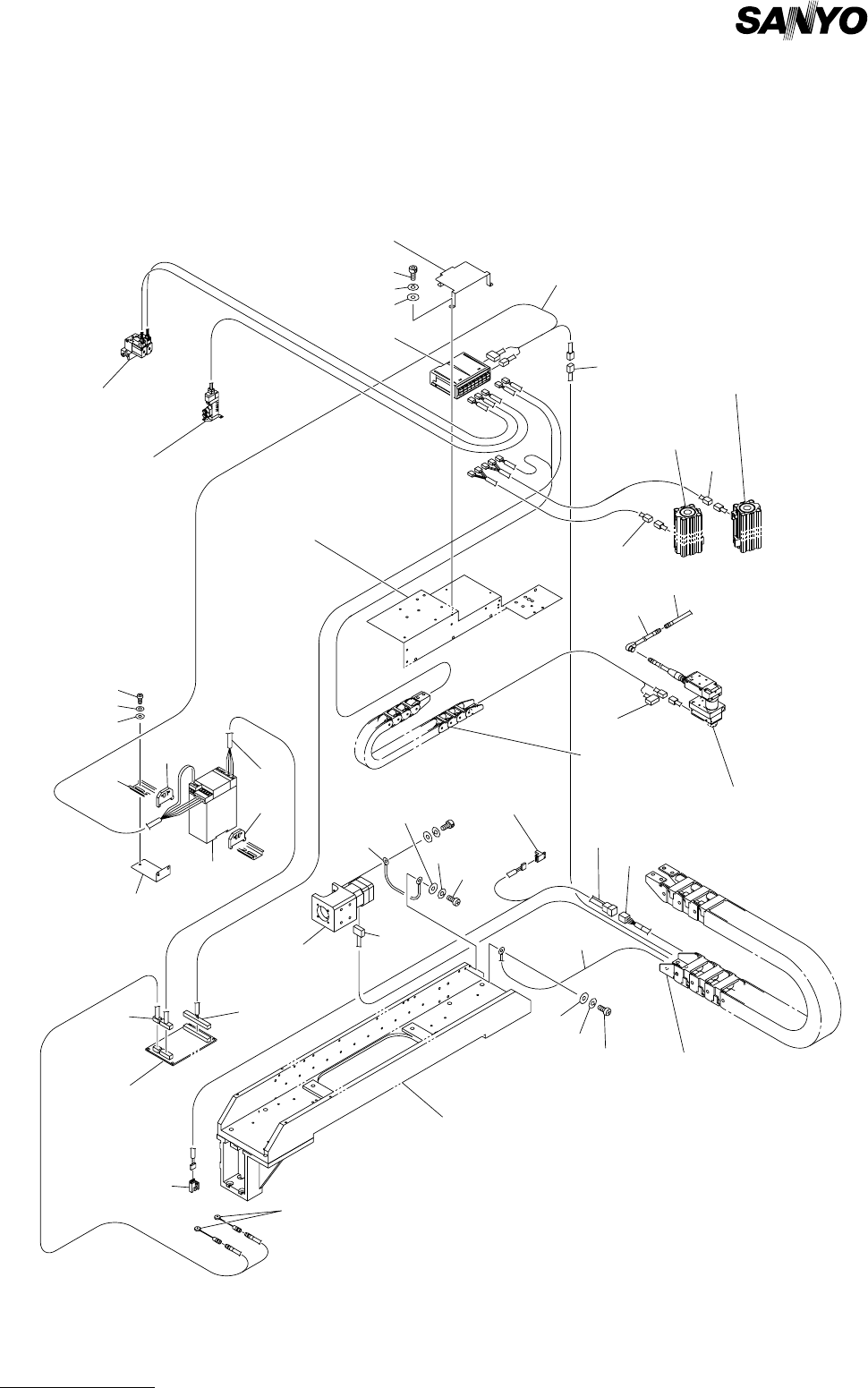 SANYO