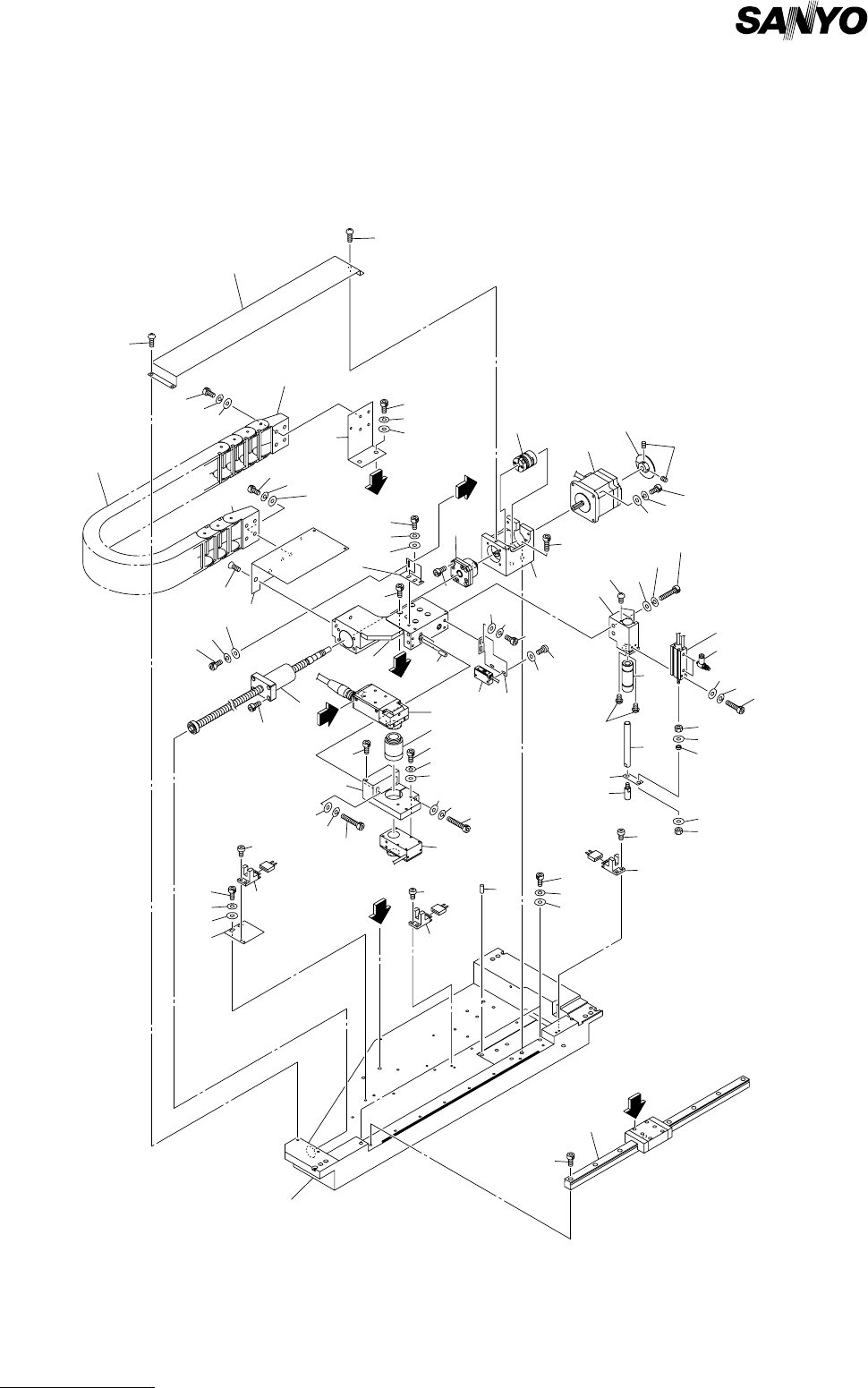 SANYO