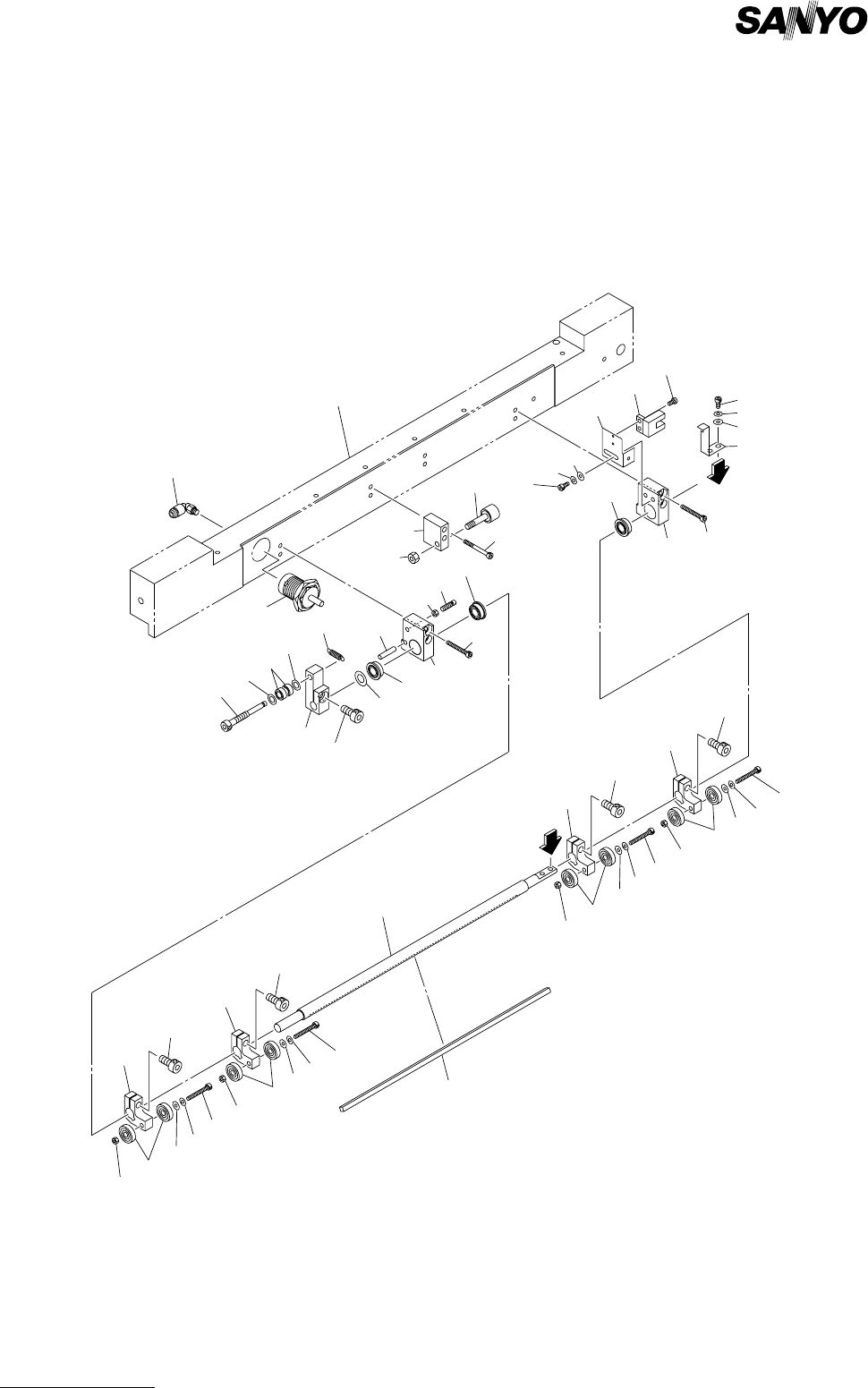 SANYO