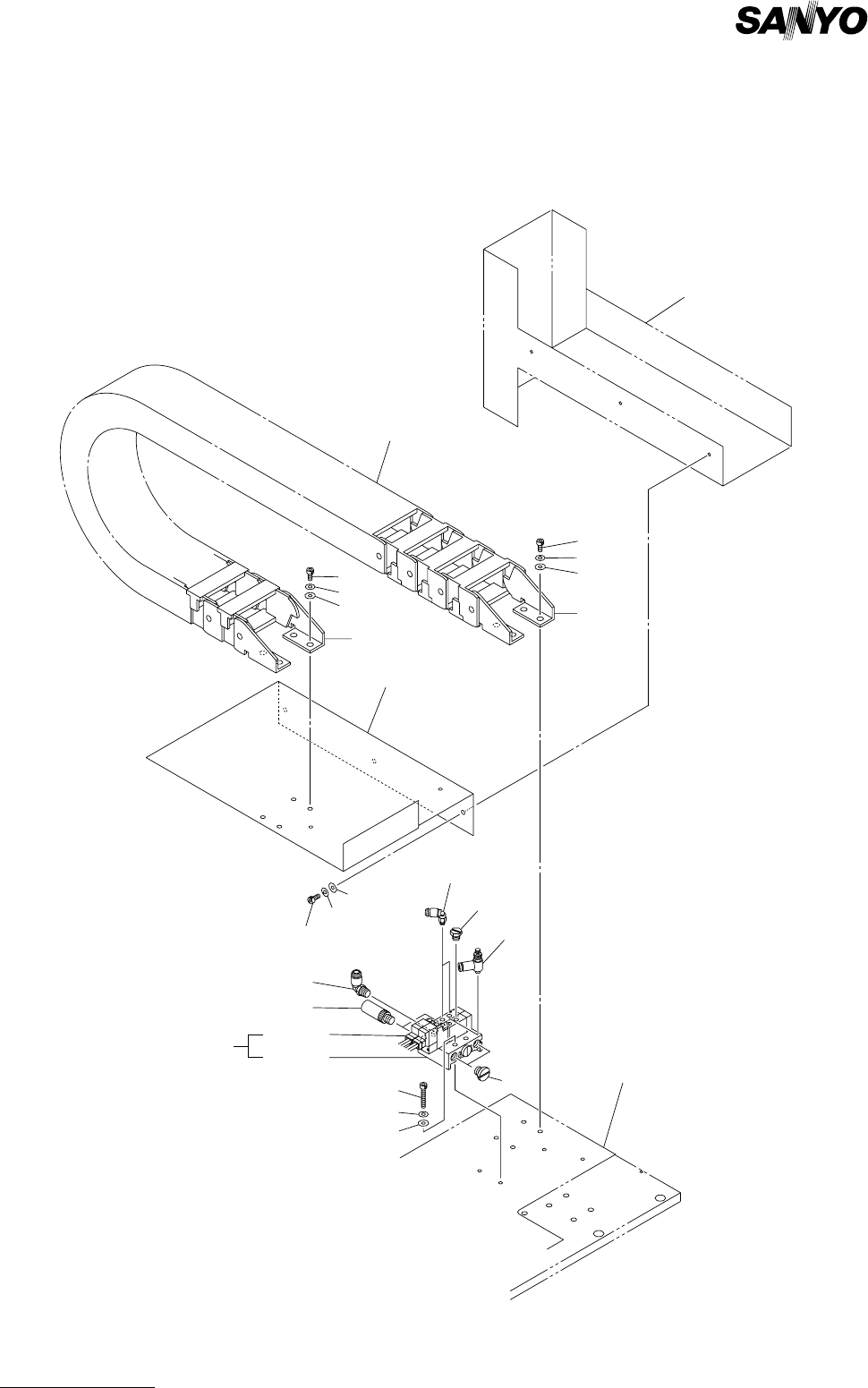 SANYO