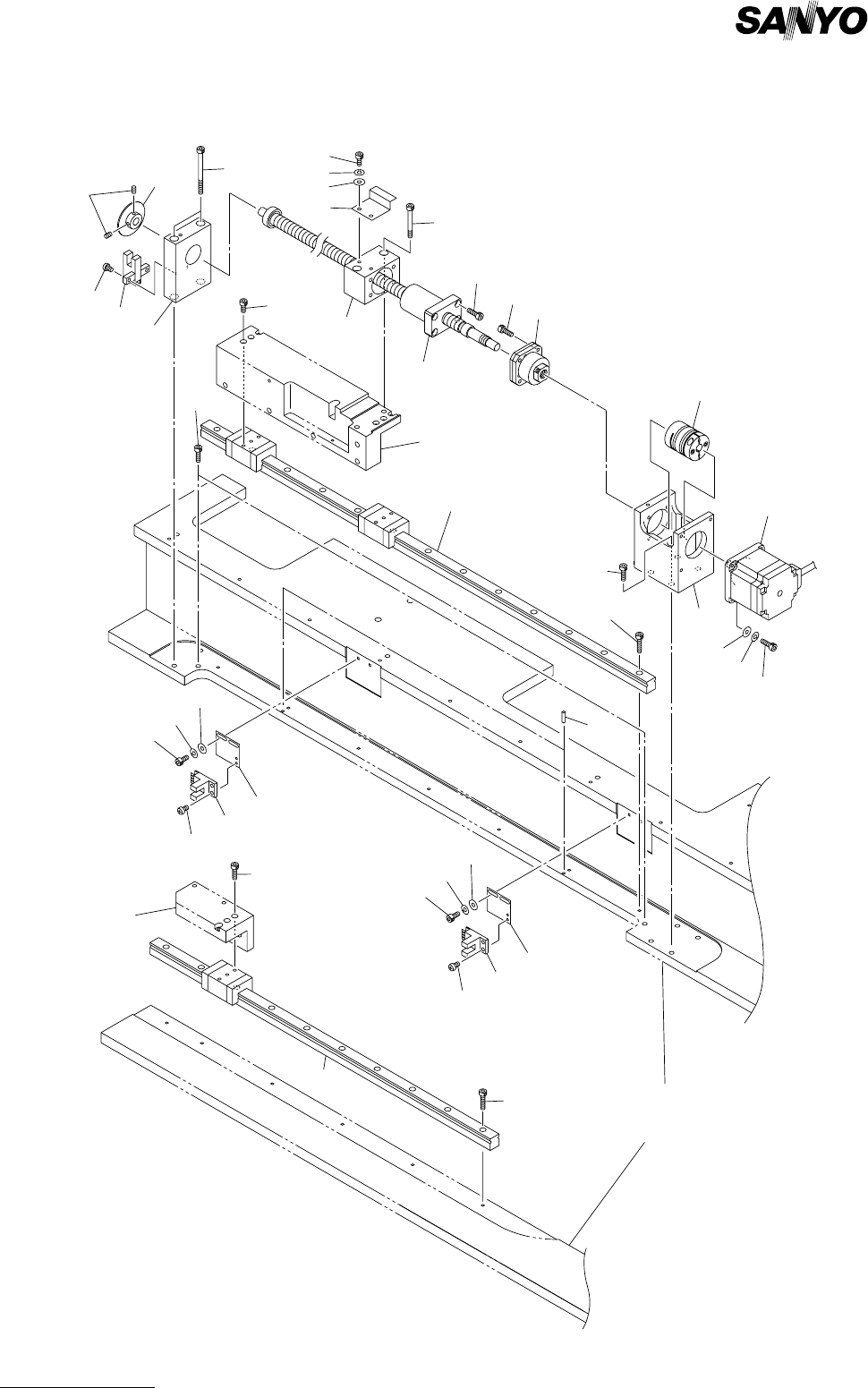 SANYO