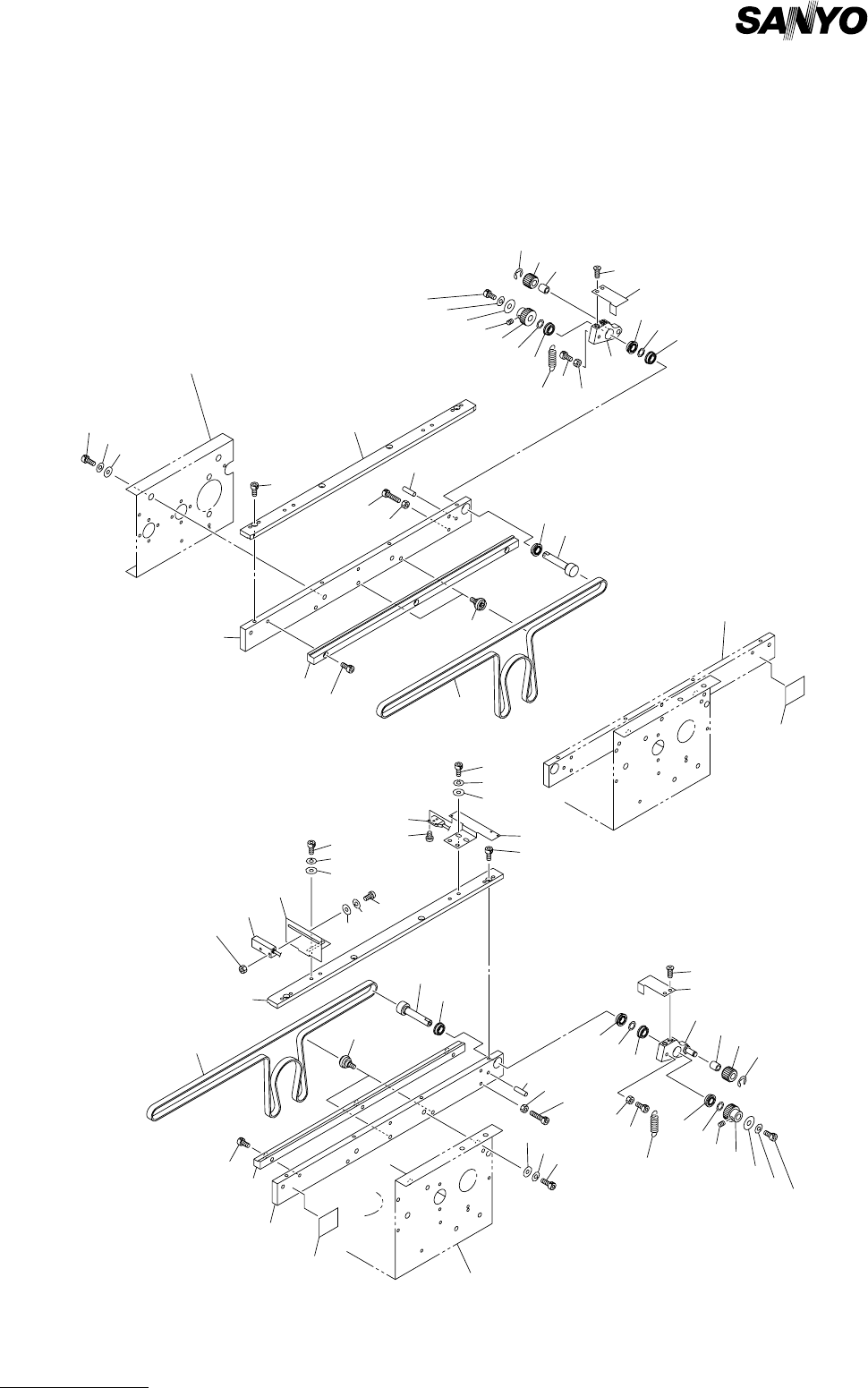 SANYO