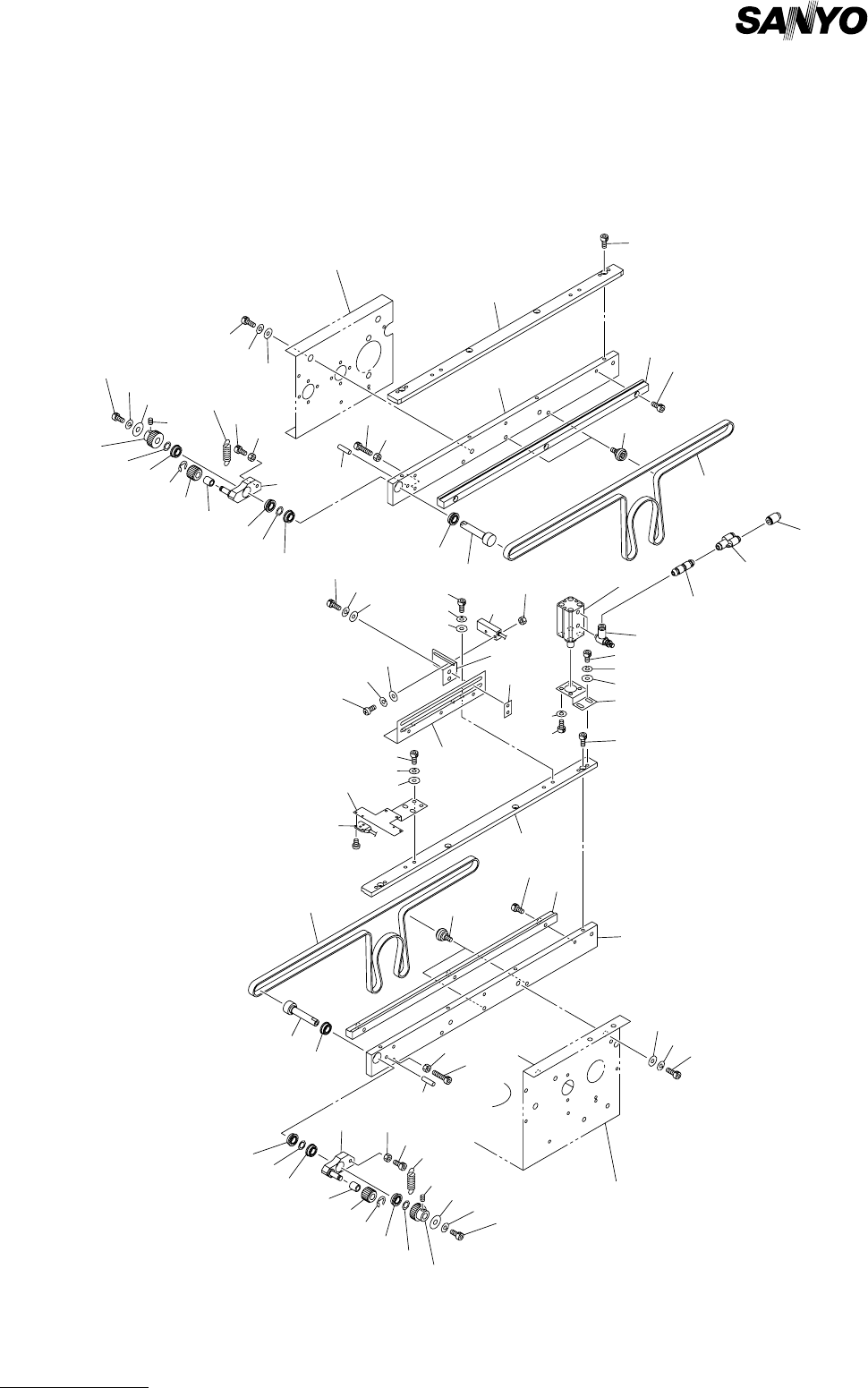 SANYO