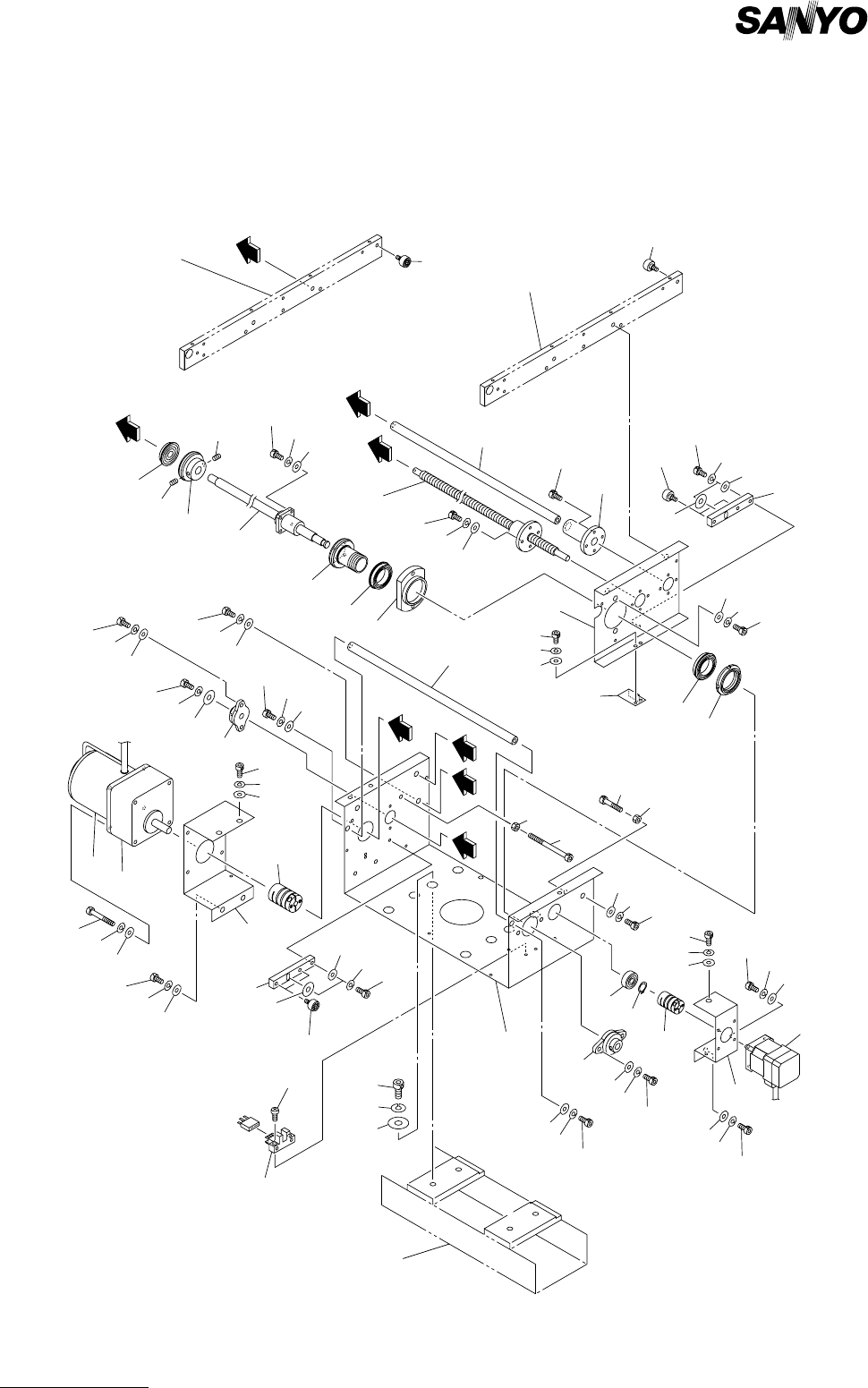 SANYO