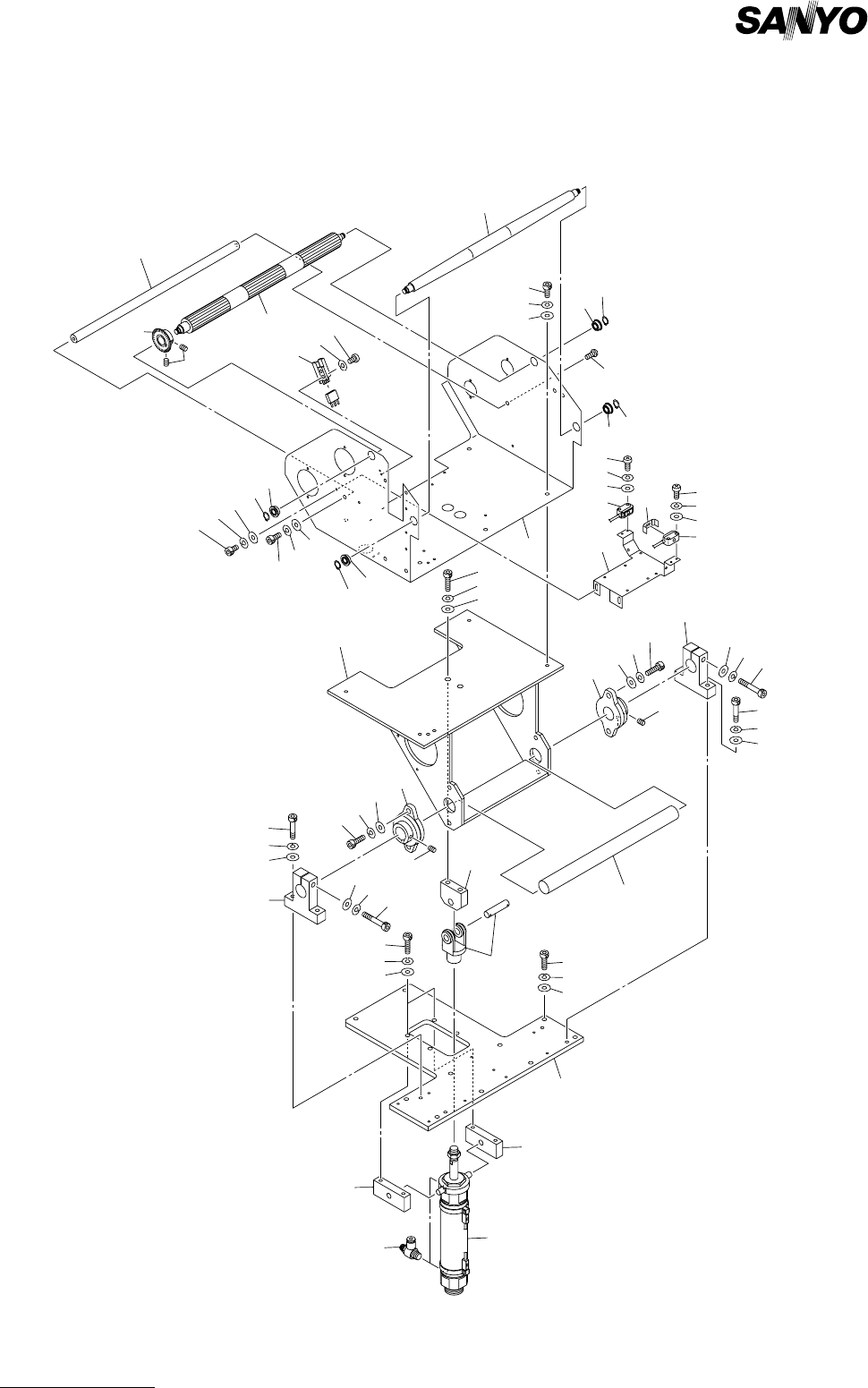 SANYO