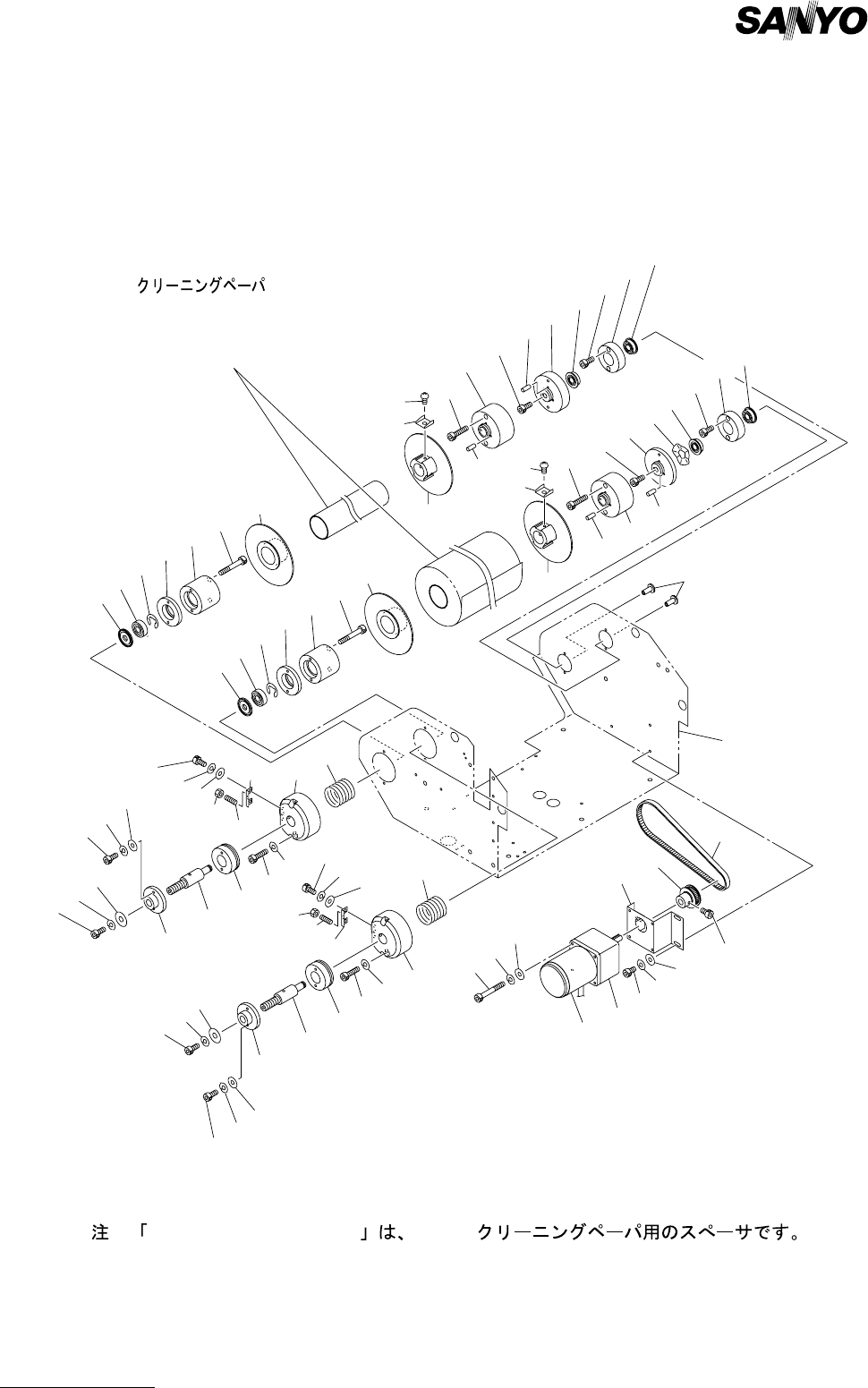 SANYO

クリーニングペーパ

注 「 」は、 クリーニングペーパ用のスペーサです。