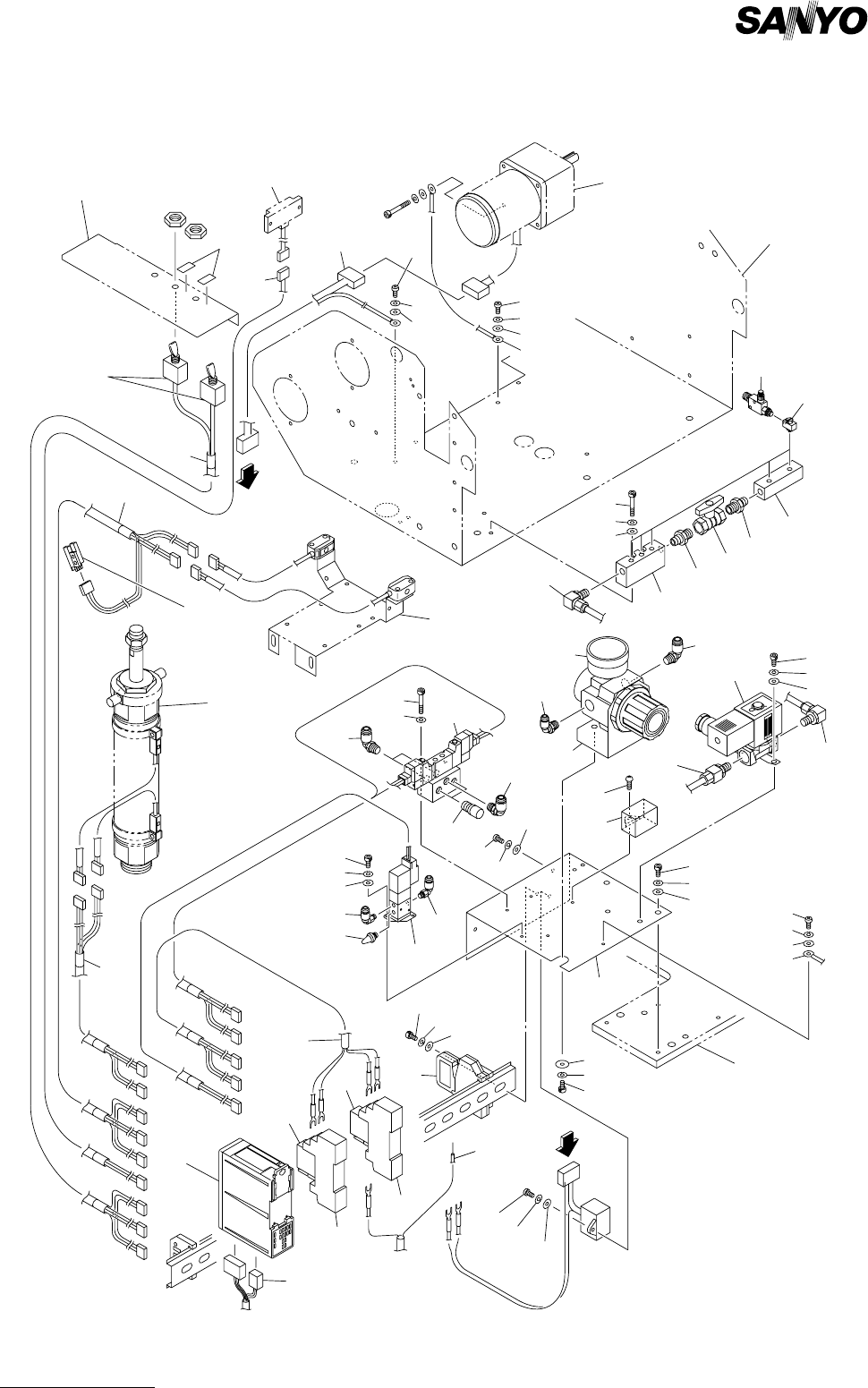 SANYO