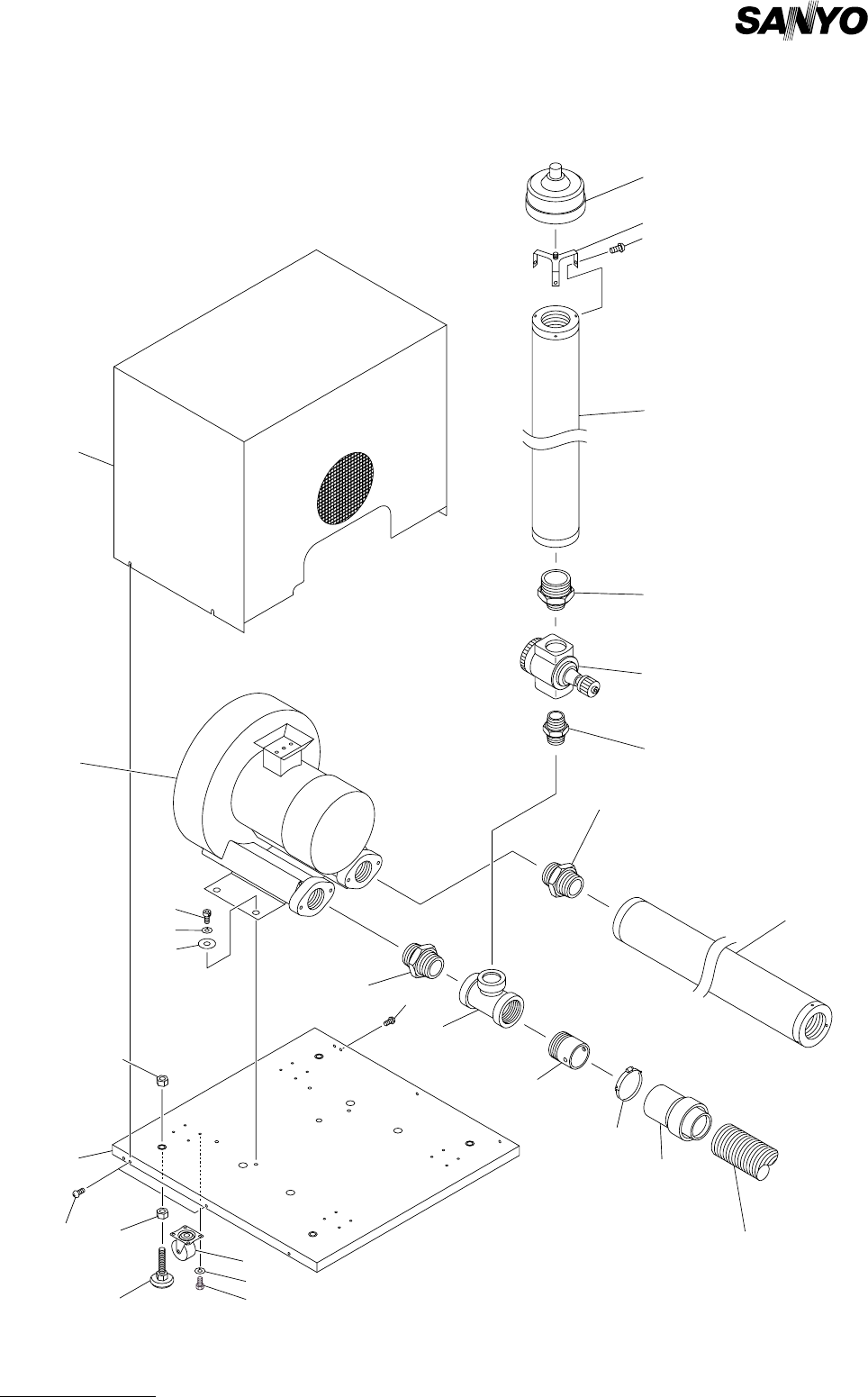 SANYO