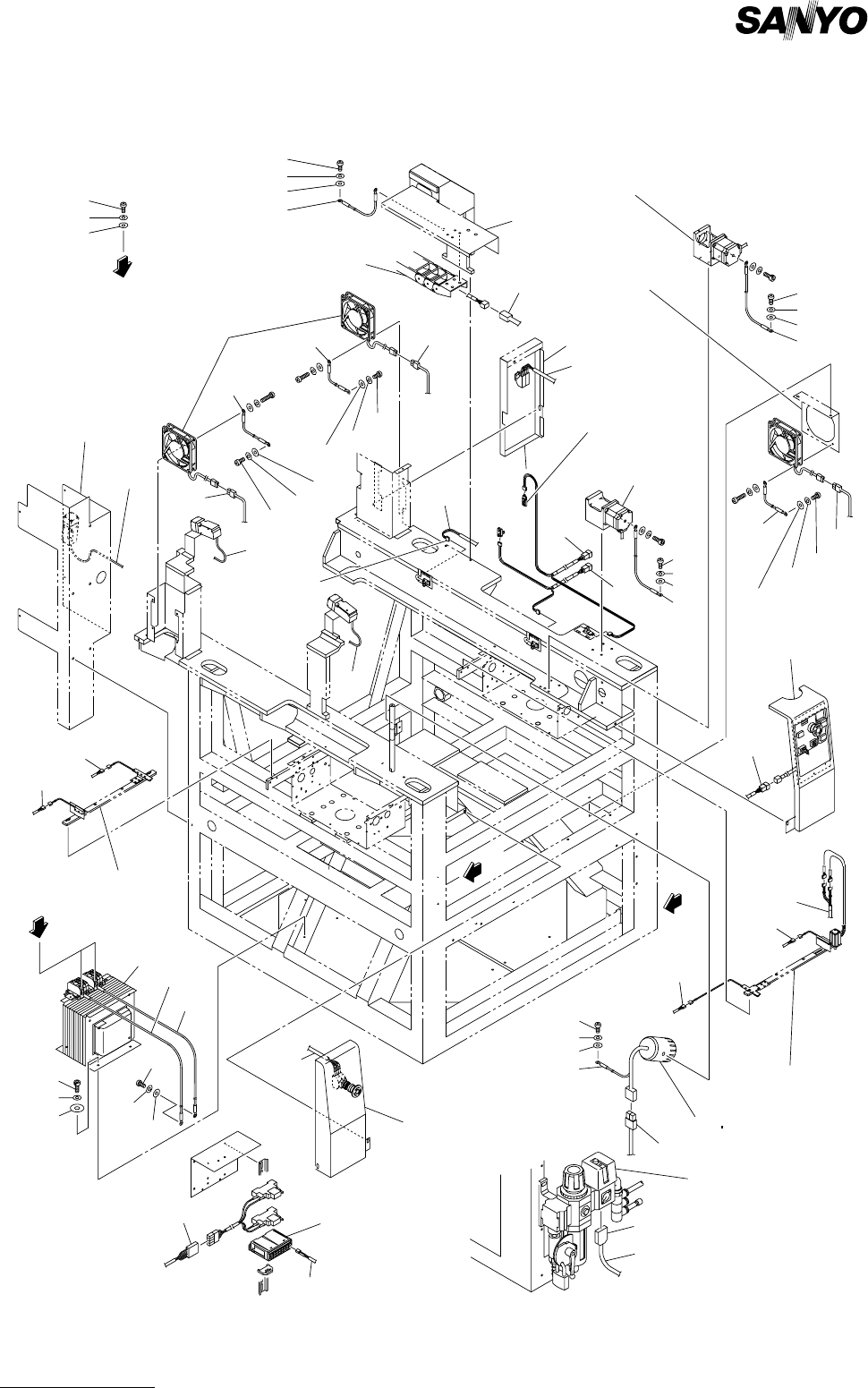 SANYO