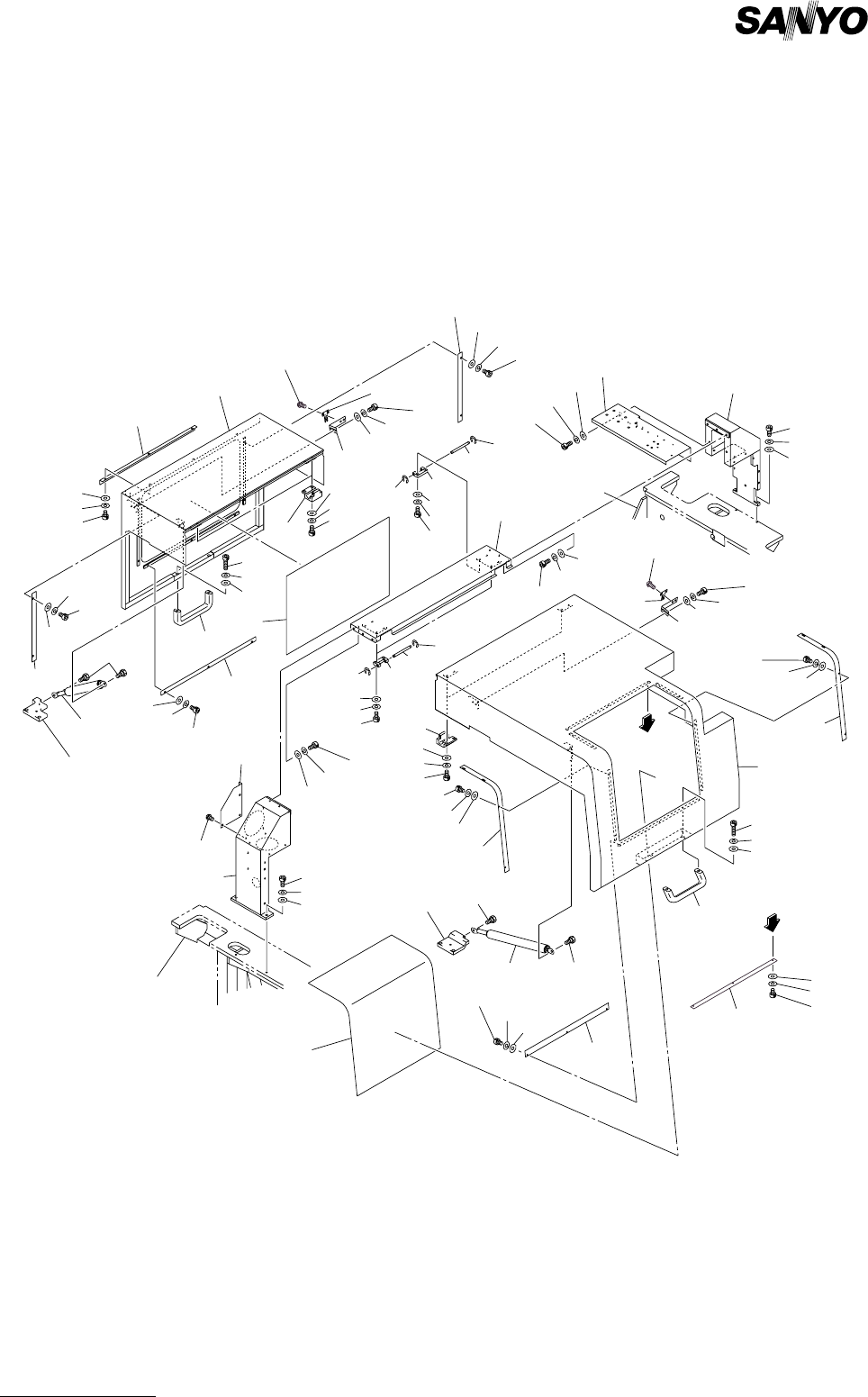 SANYO