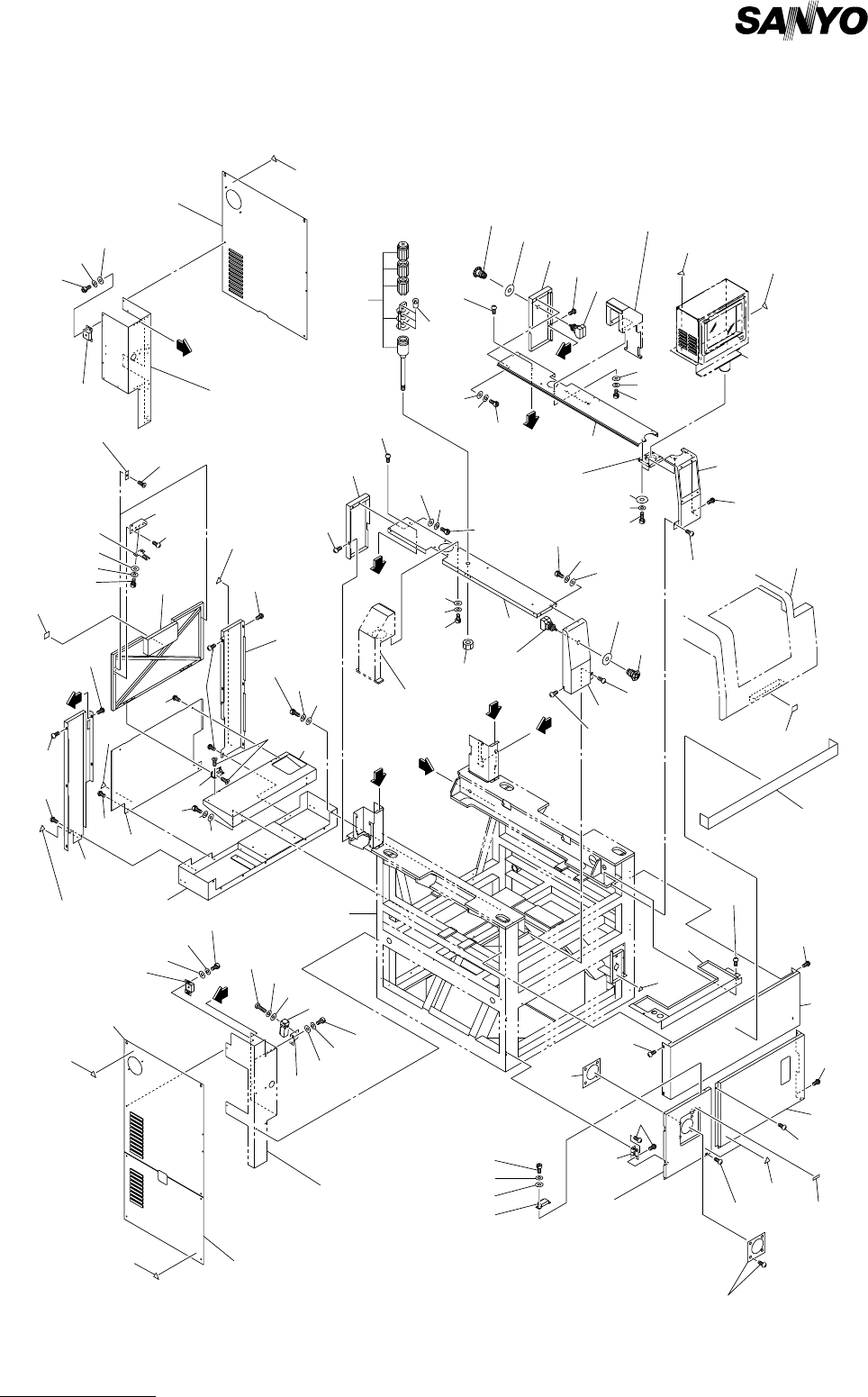 SANYO