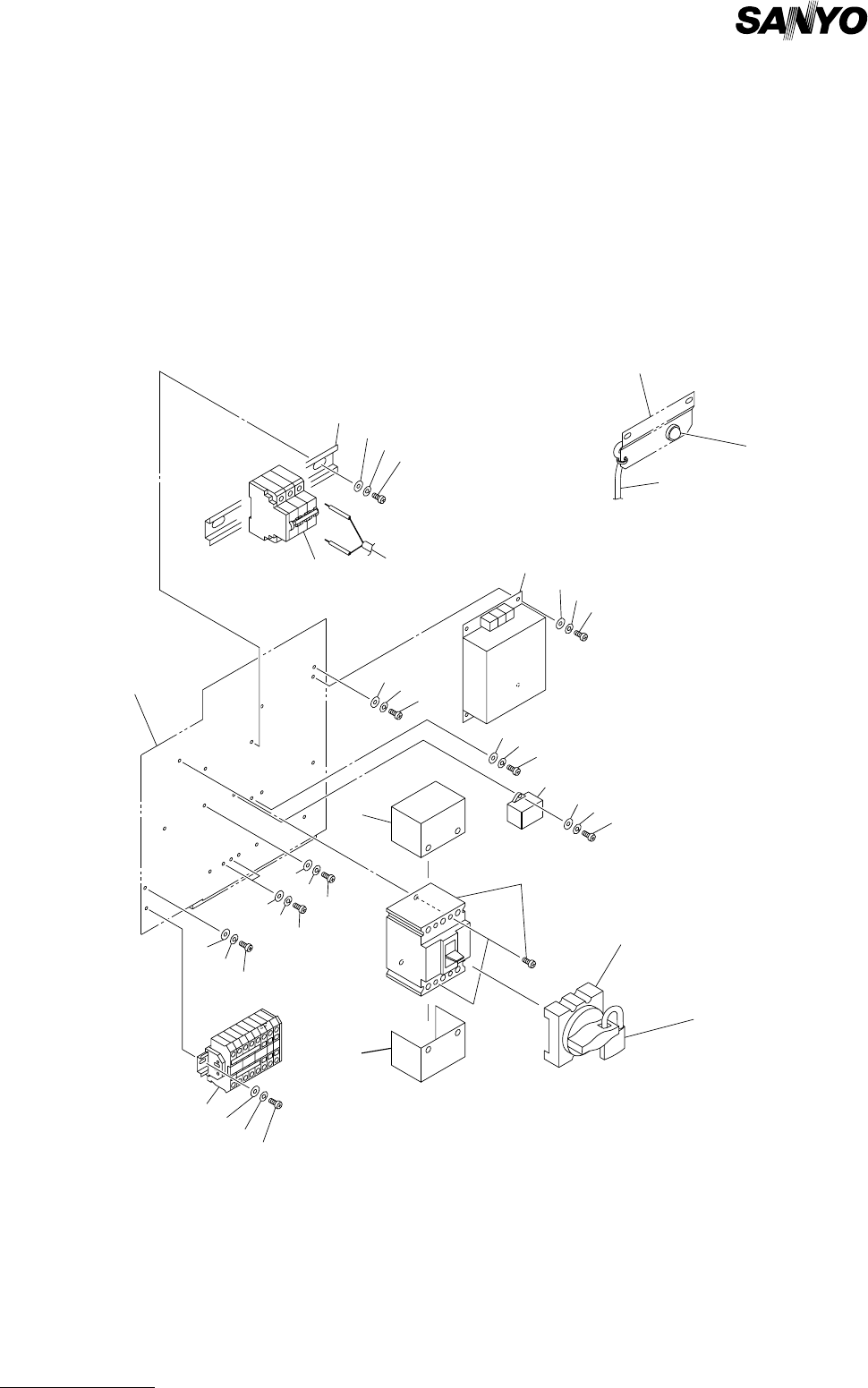 SANYO