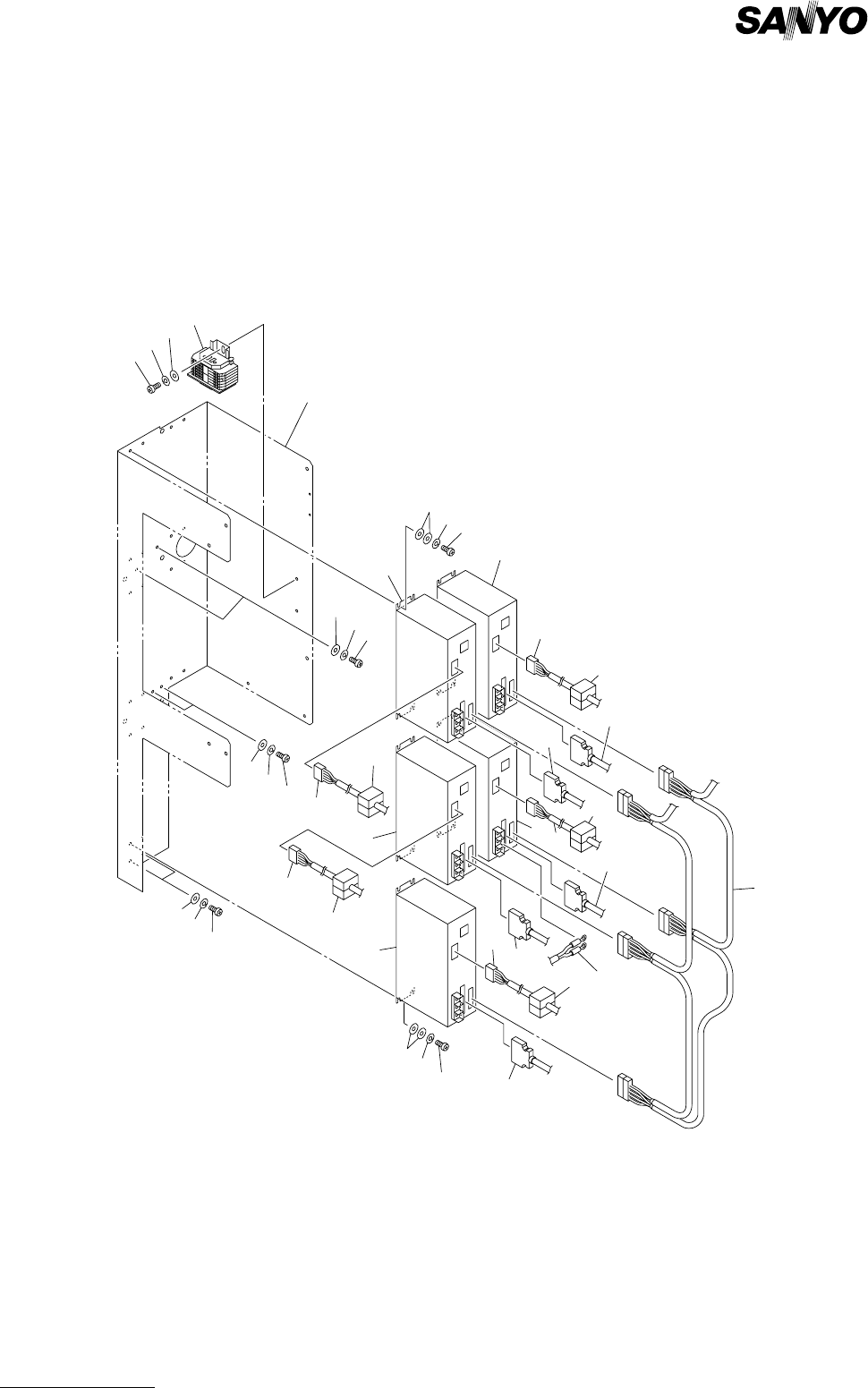 SANYO