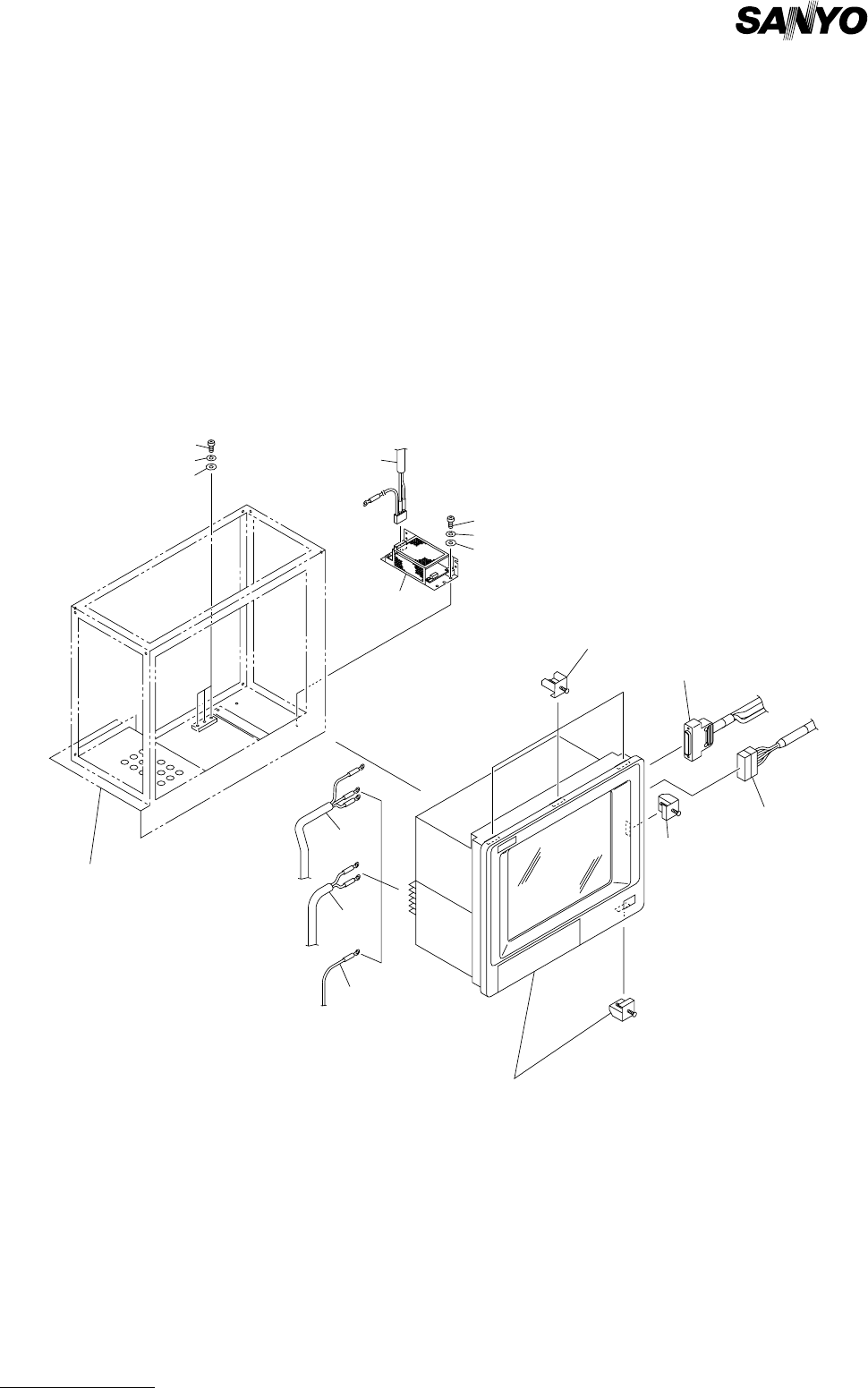 SANYO