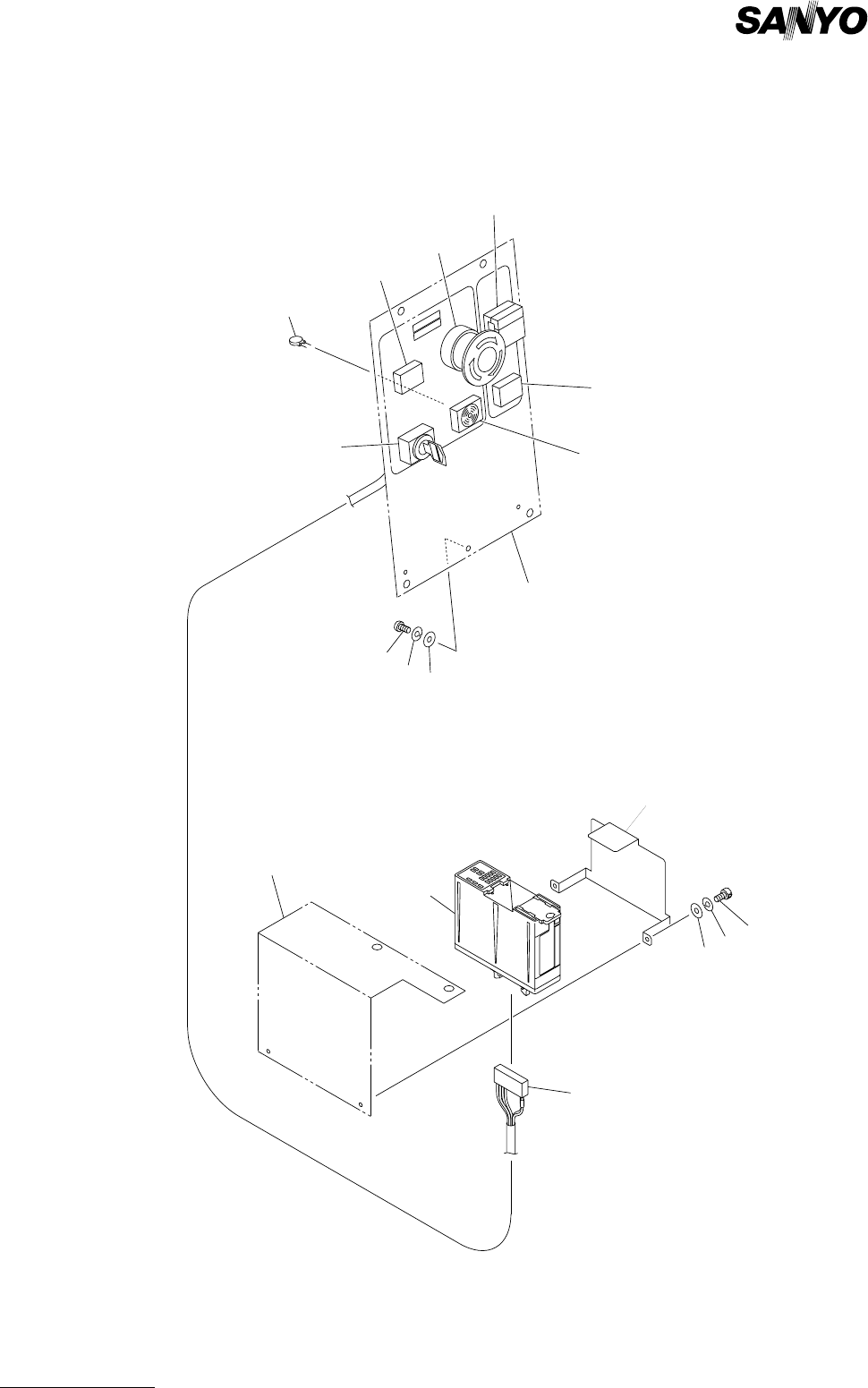 SANYO