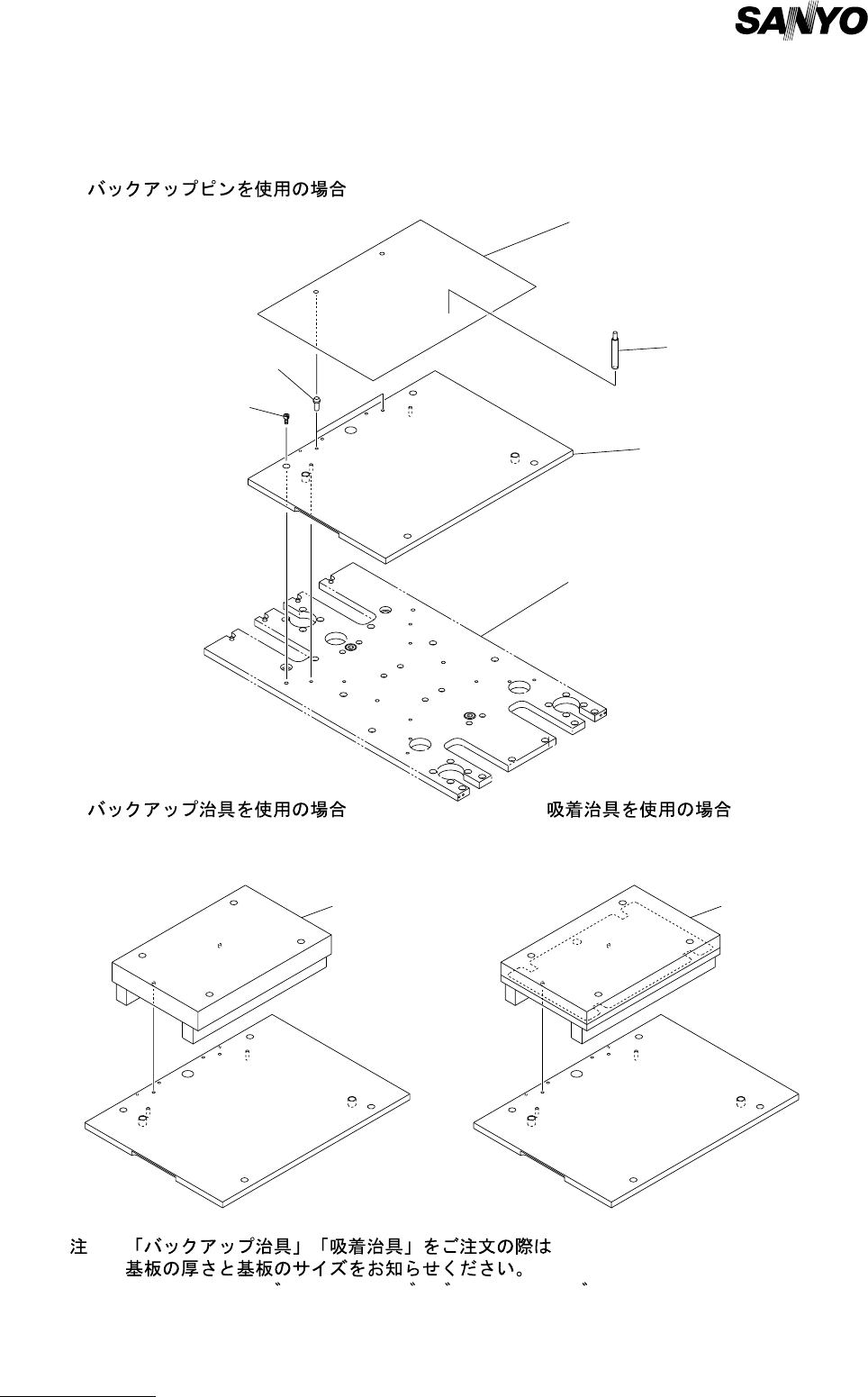 SANYO

バックアップピンを使用の場合

バックアップ治具を使用の場合

吸着治具を使用の場合

注　「バックアップ治具」「吸着治具」をご注文の際は
基板の厚さと基板のサイズをお知らせください。