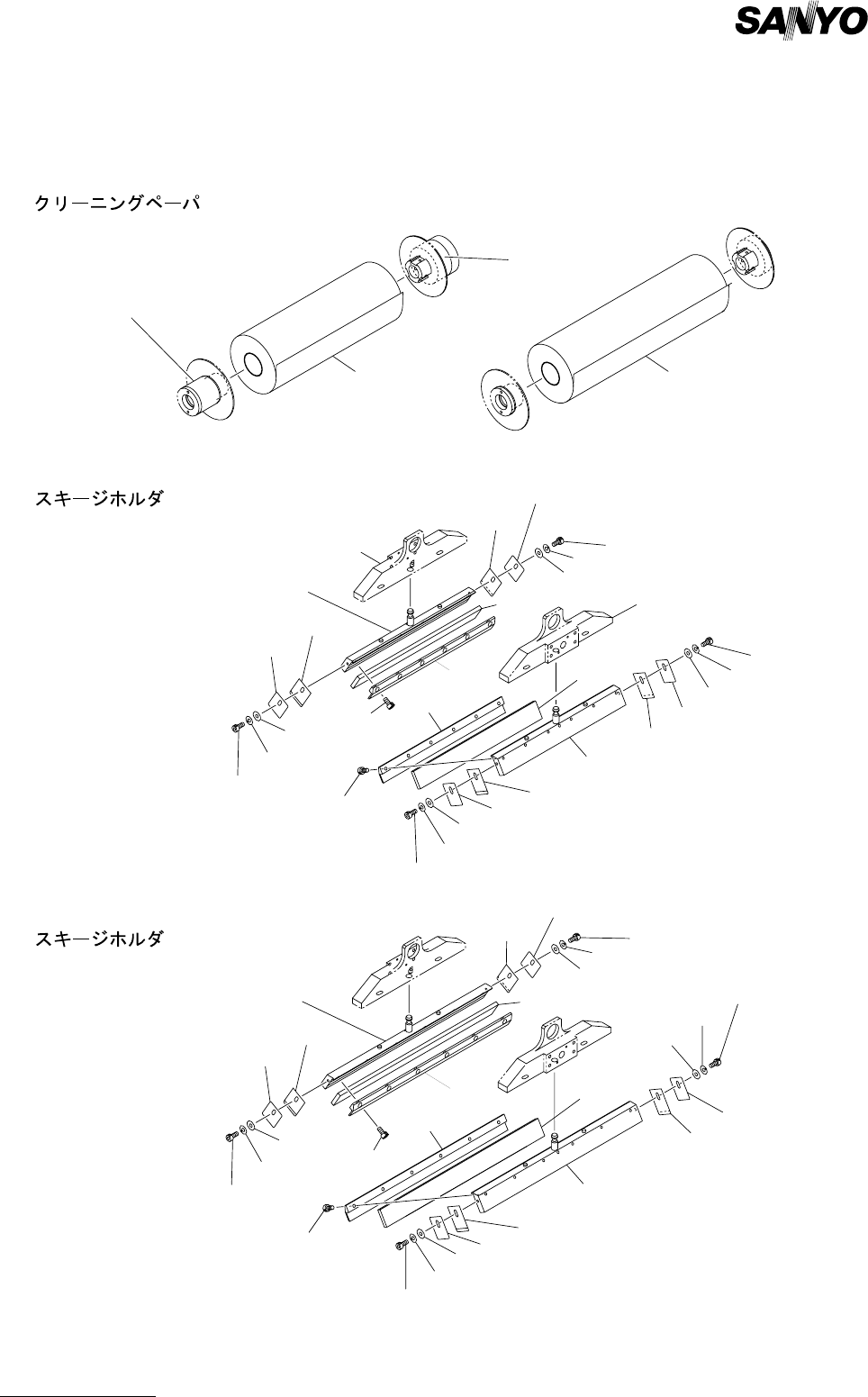 SANYO

クリーニングペーパ

スキージホルダ

スキージホルダ