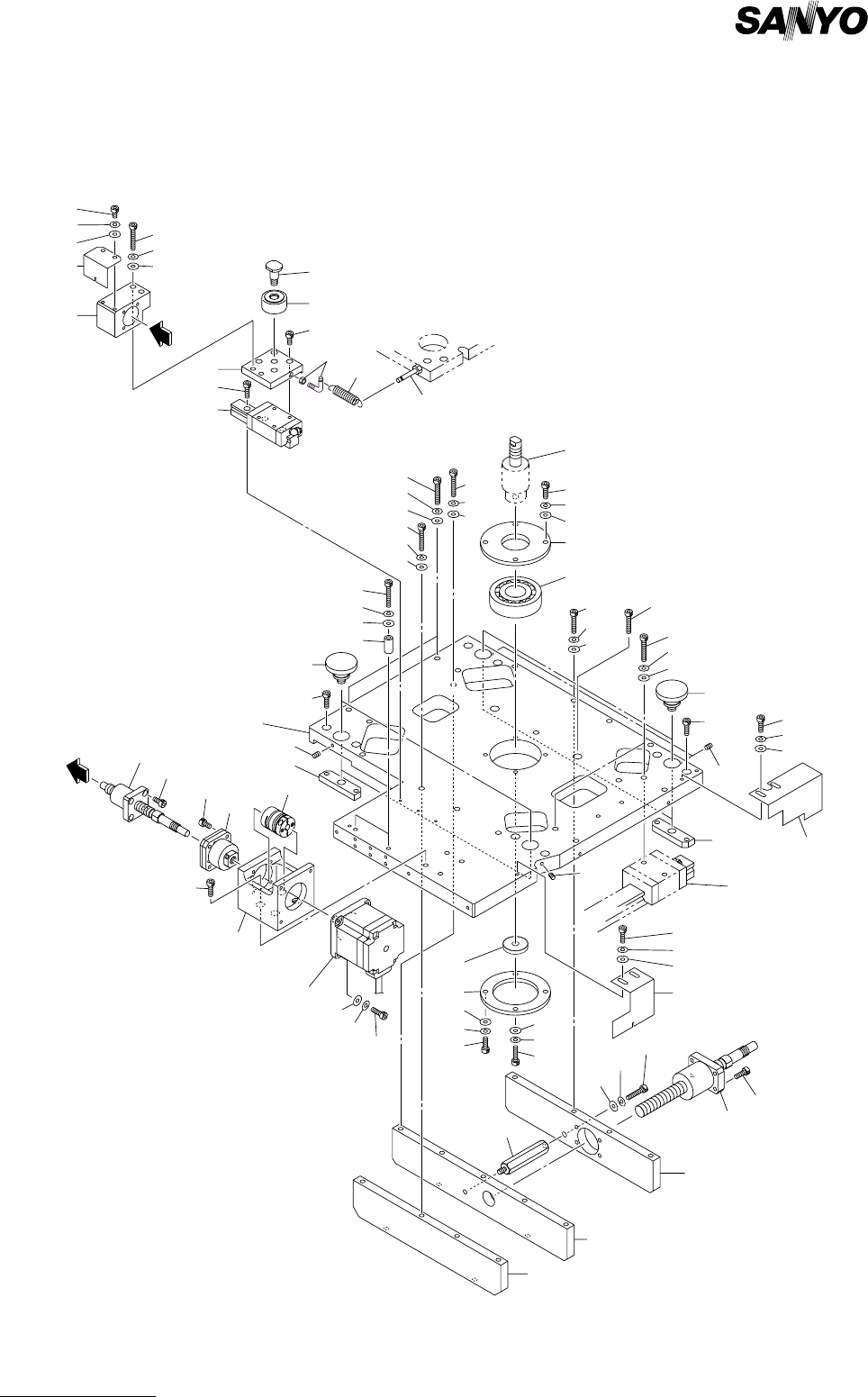 SANYO