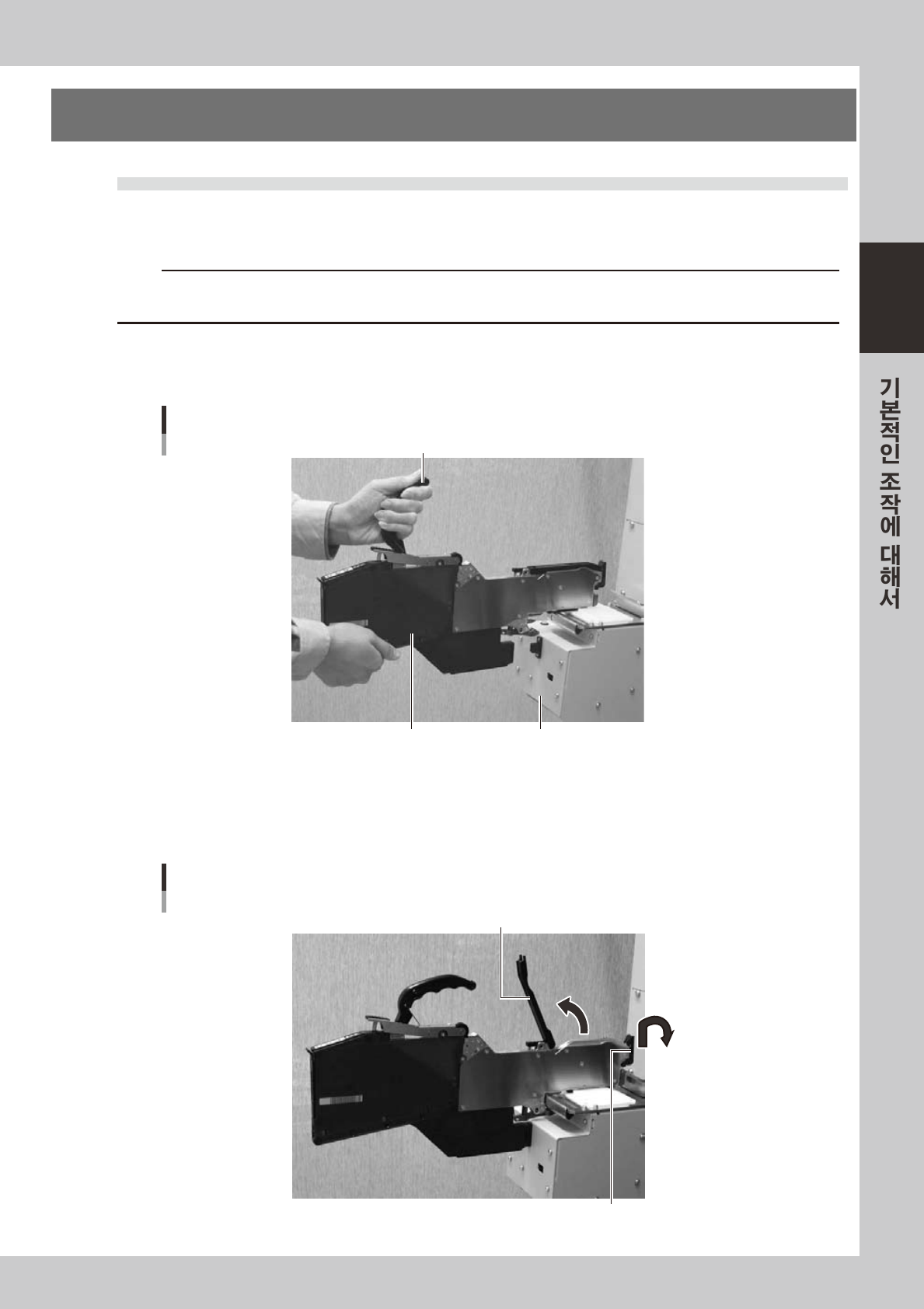 기본적인 조작에 대해서