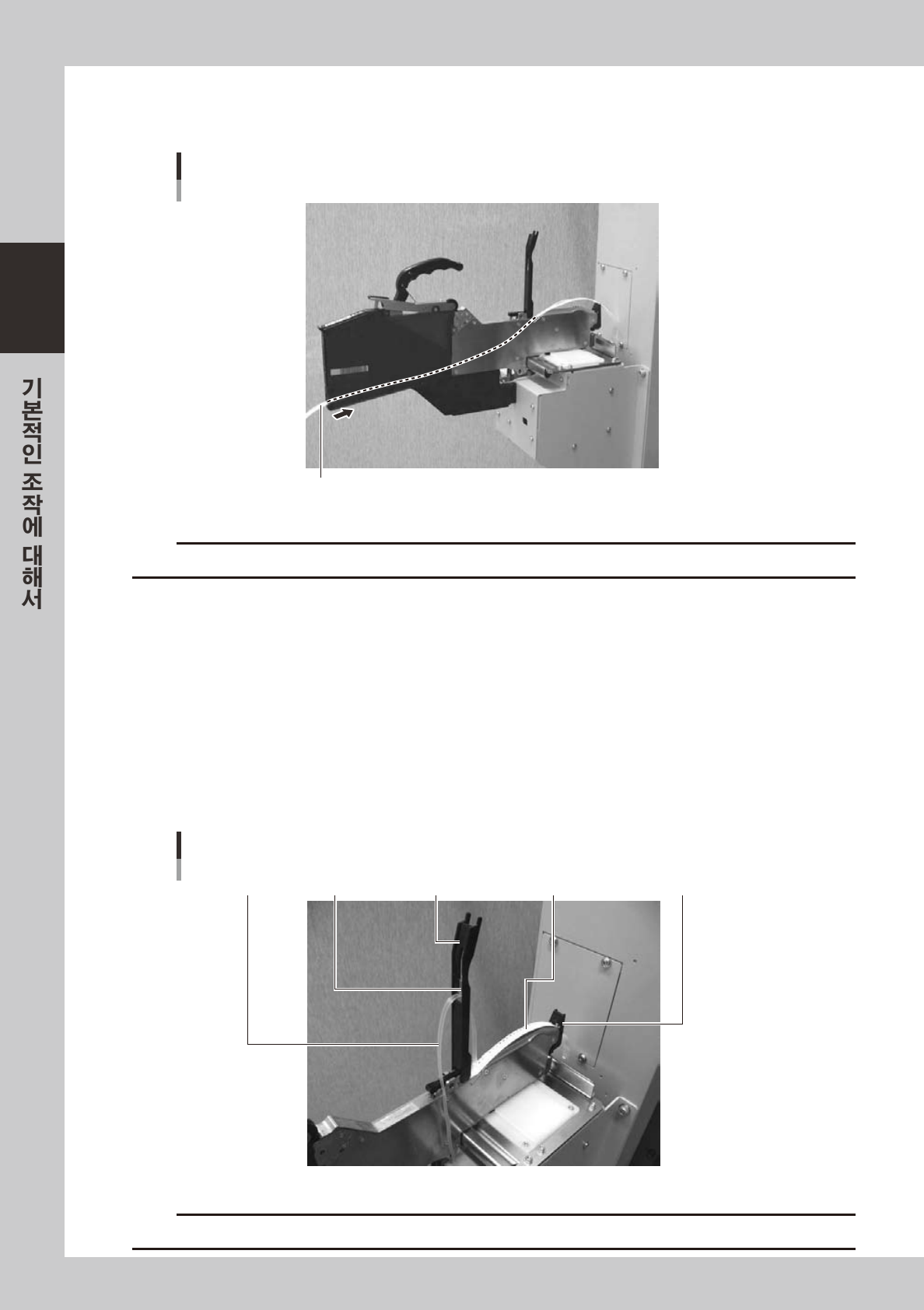 기본적인 조작에 대해서