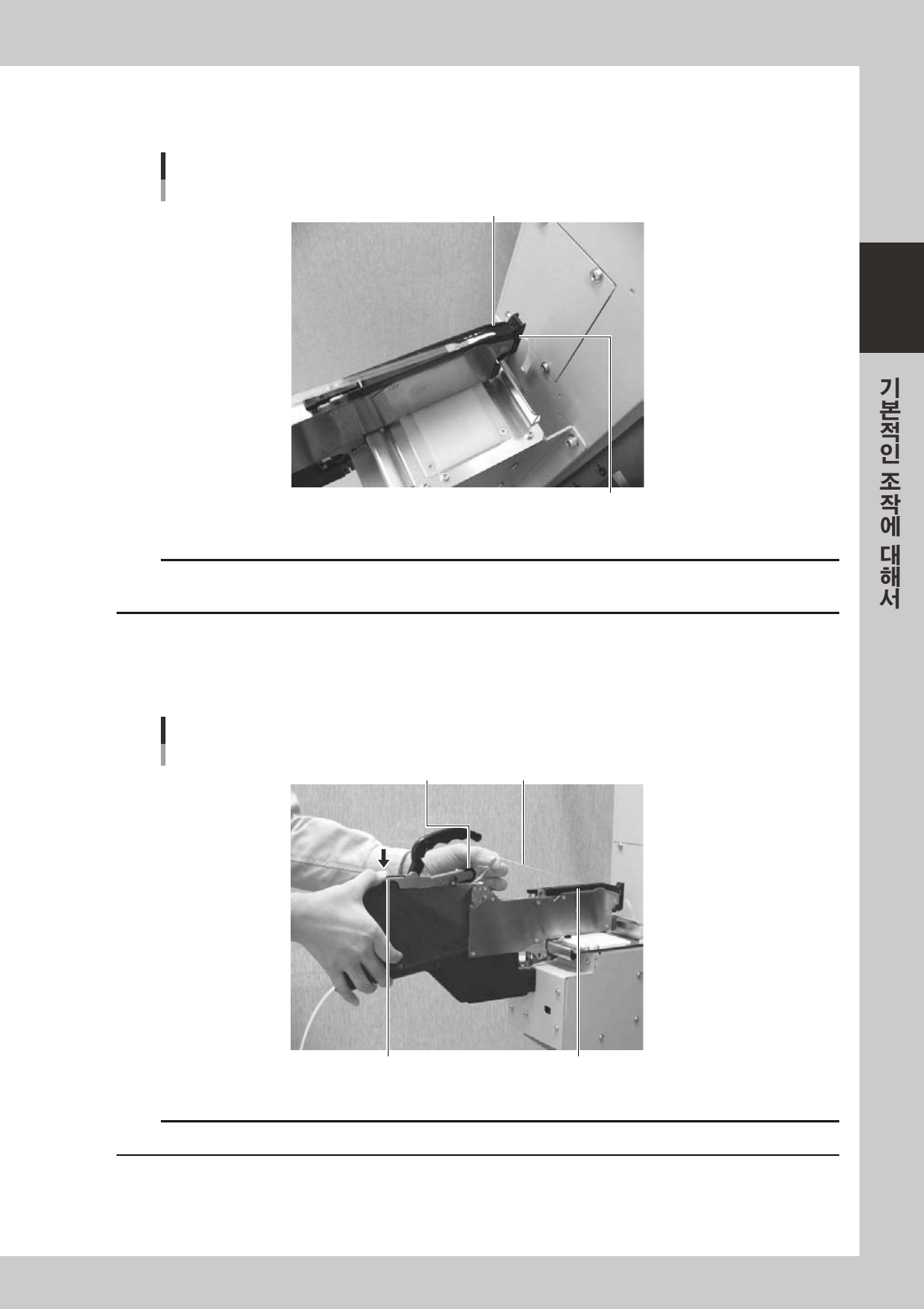 기본적인 조작에 대해서