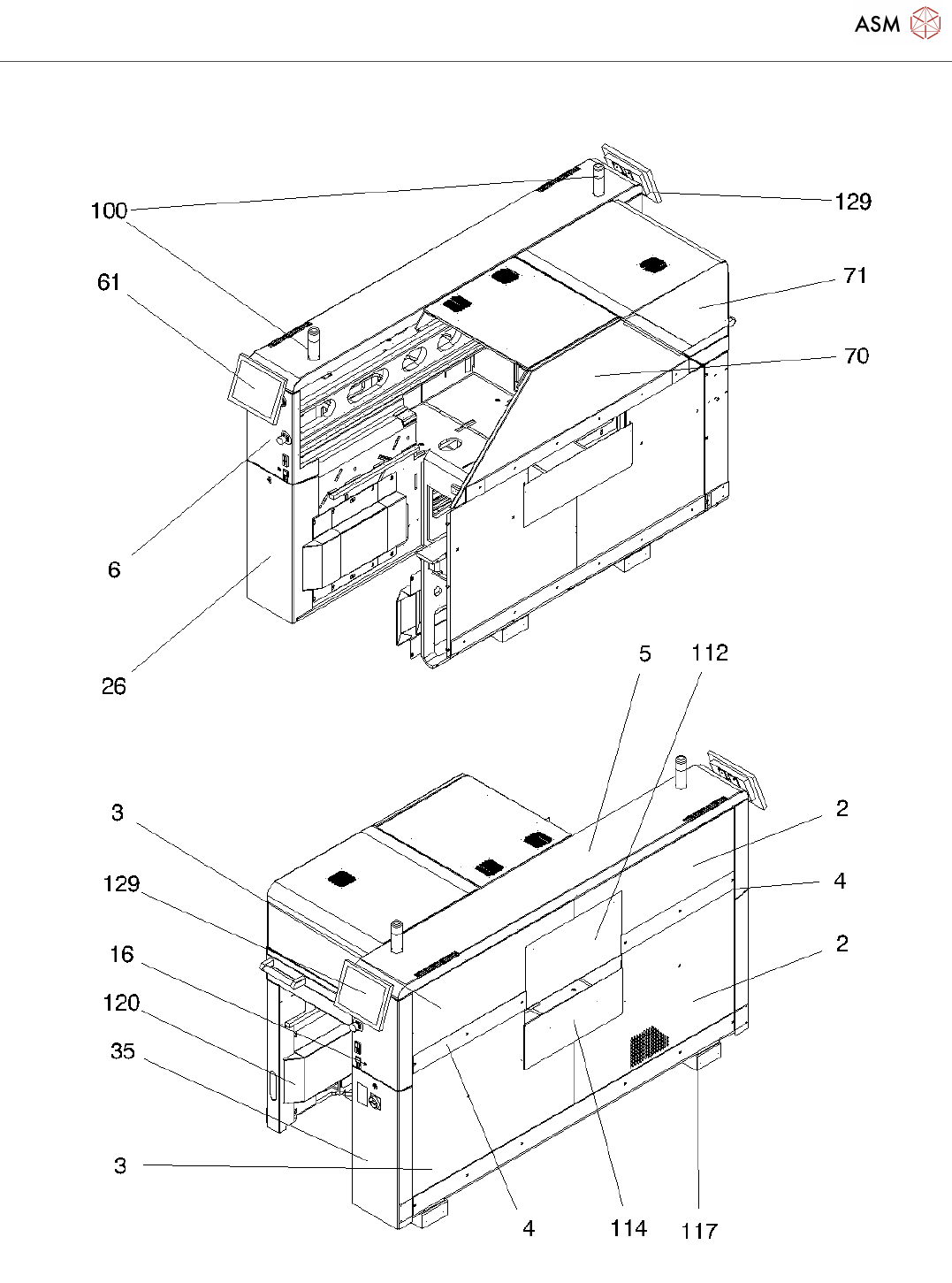 ASM

100
129
61
71
70
6
26
5
112
3
2
129
4
16
2
120
35
3
4
114
117