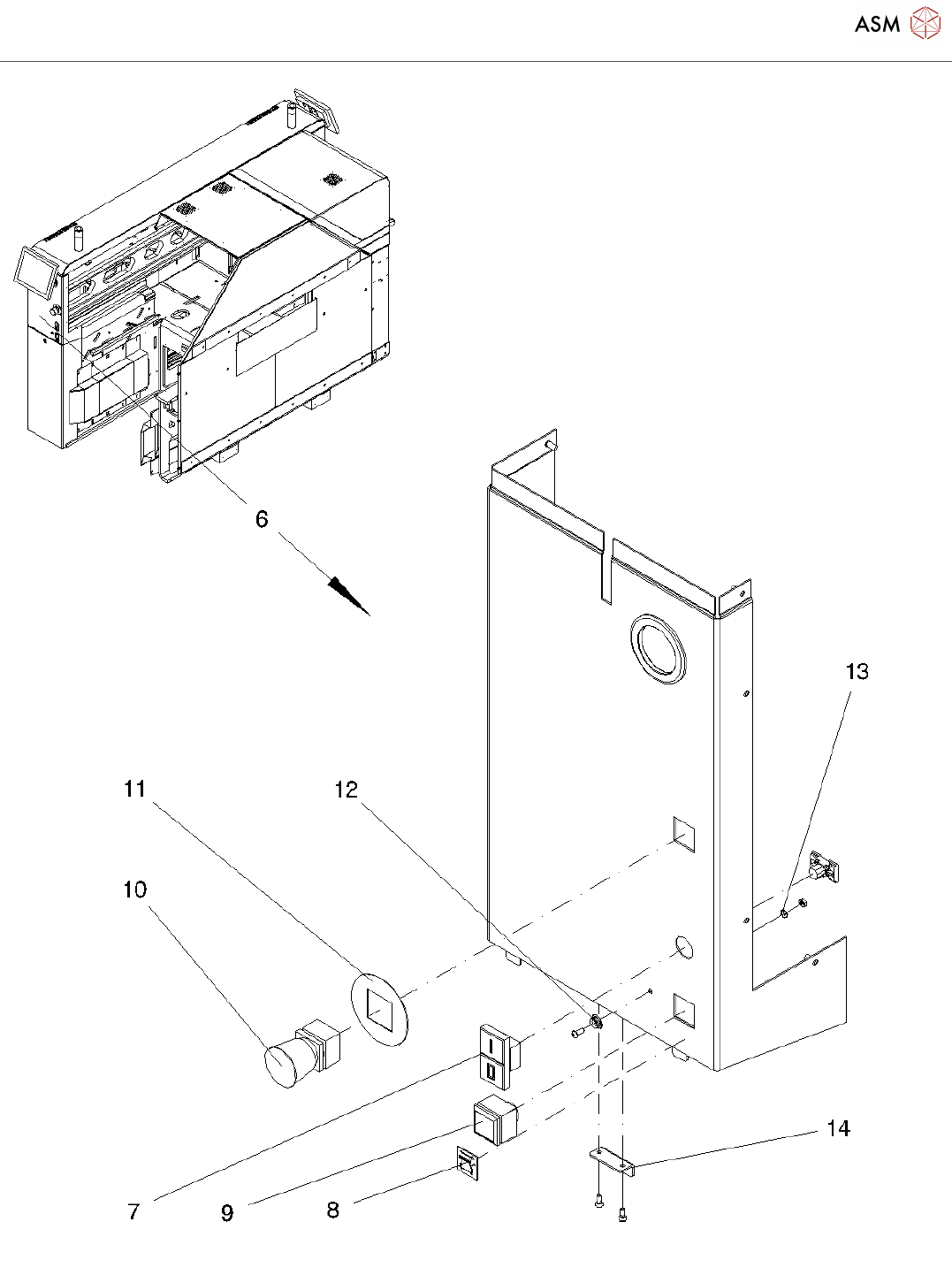 ASM

6

13

11

12

10

14

7

9

8