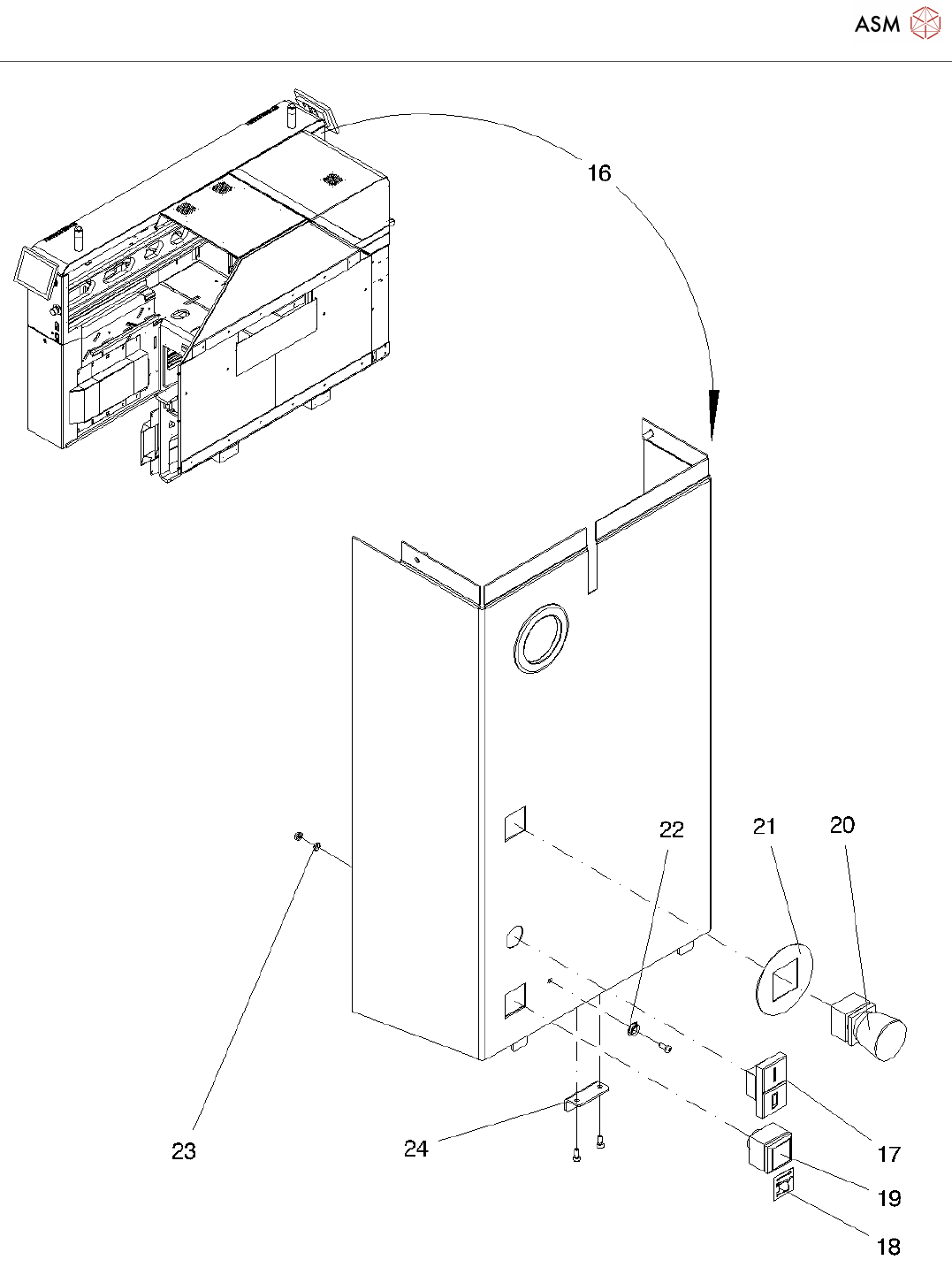 ASM

16

22

21

20

23

24

17

19

18