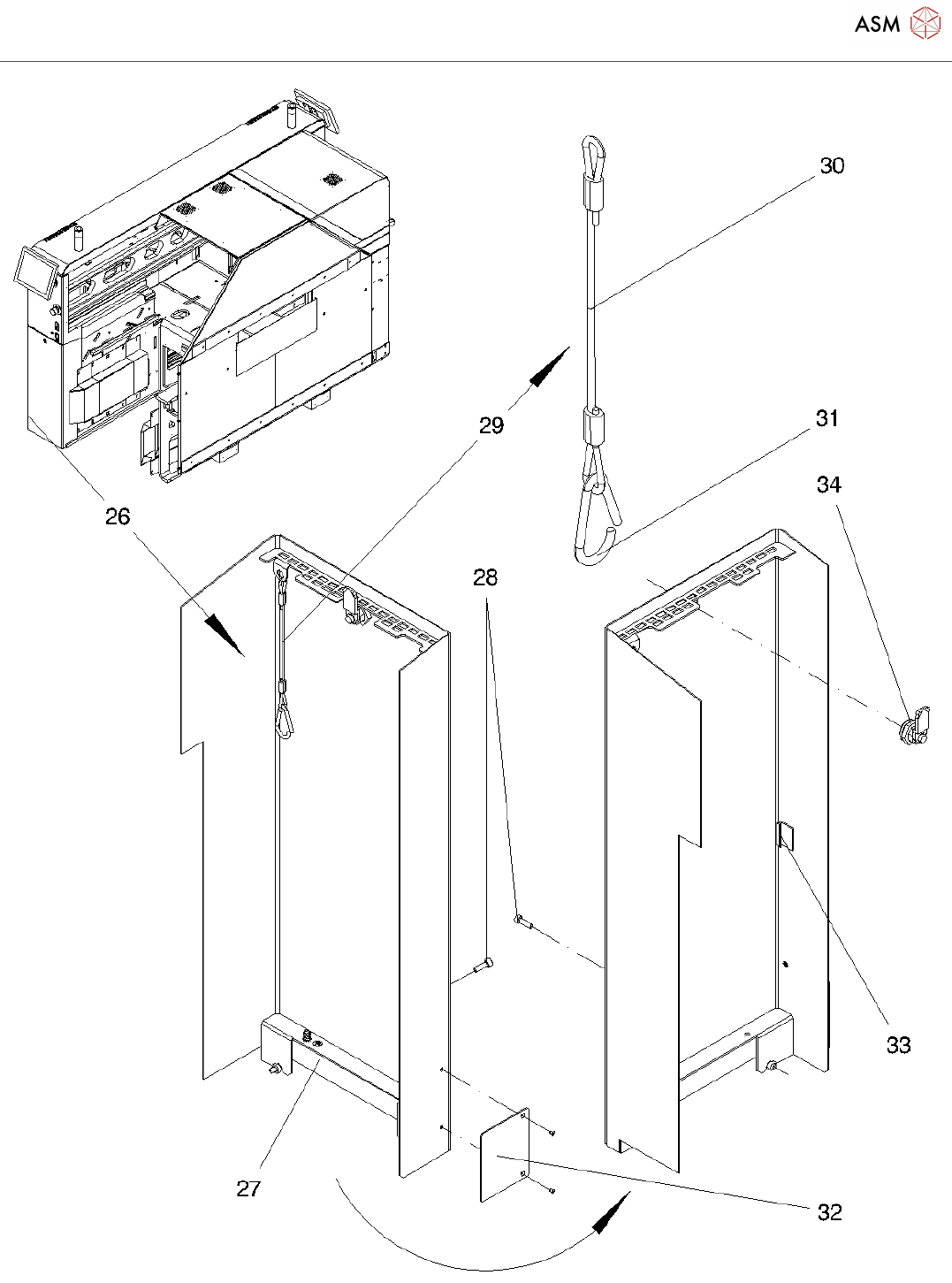 ASM

30

29

31

34

26

28

33

27

32