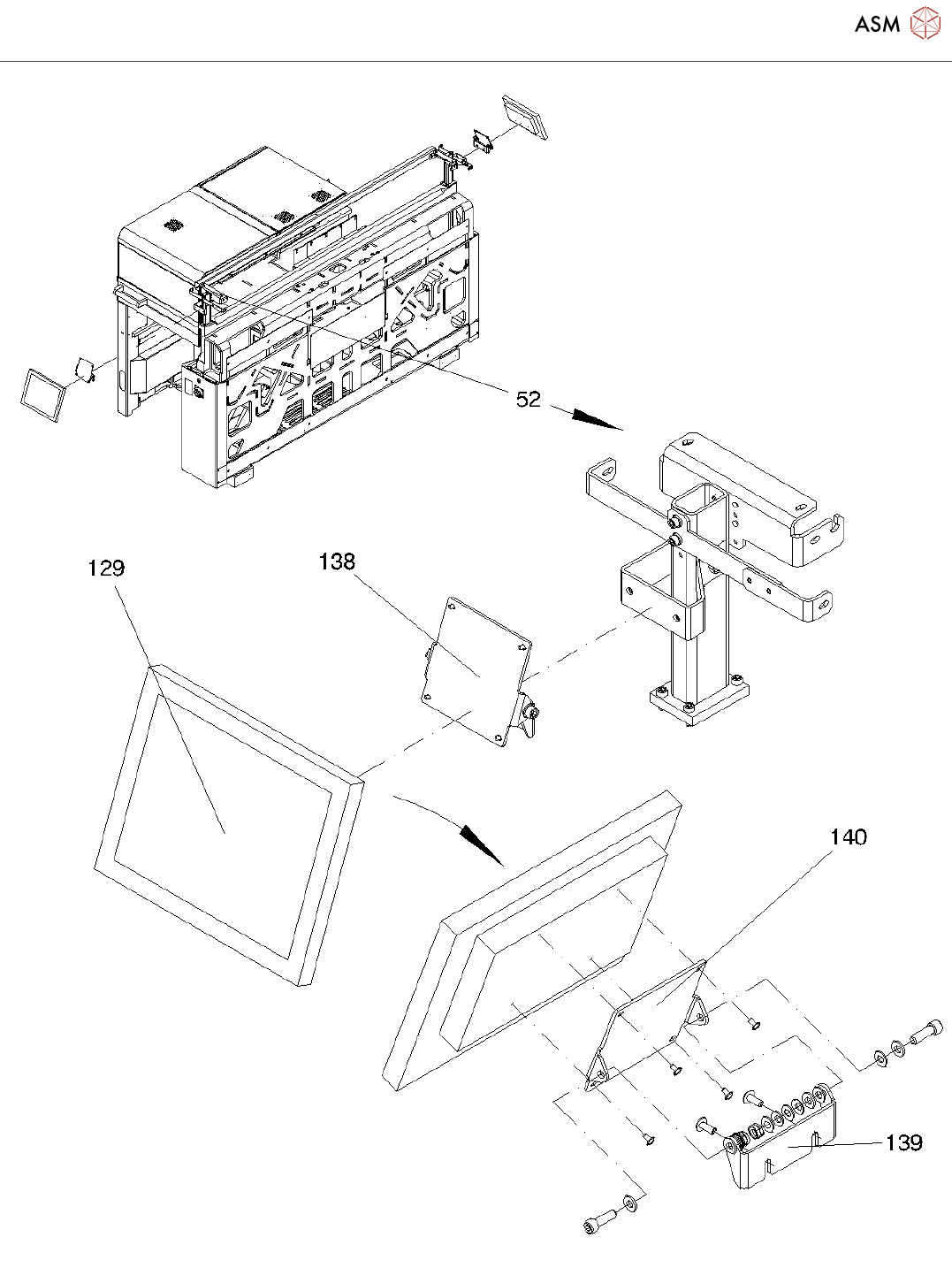 ASM

52

129

138

140

139