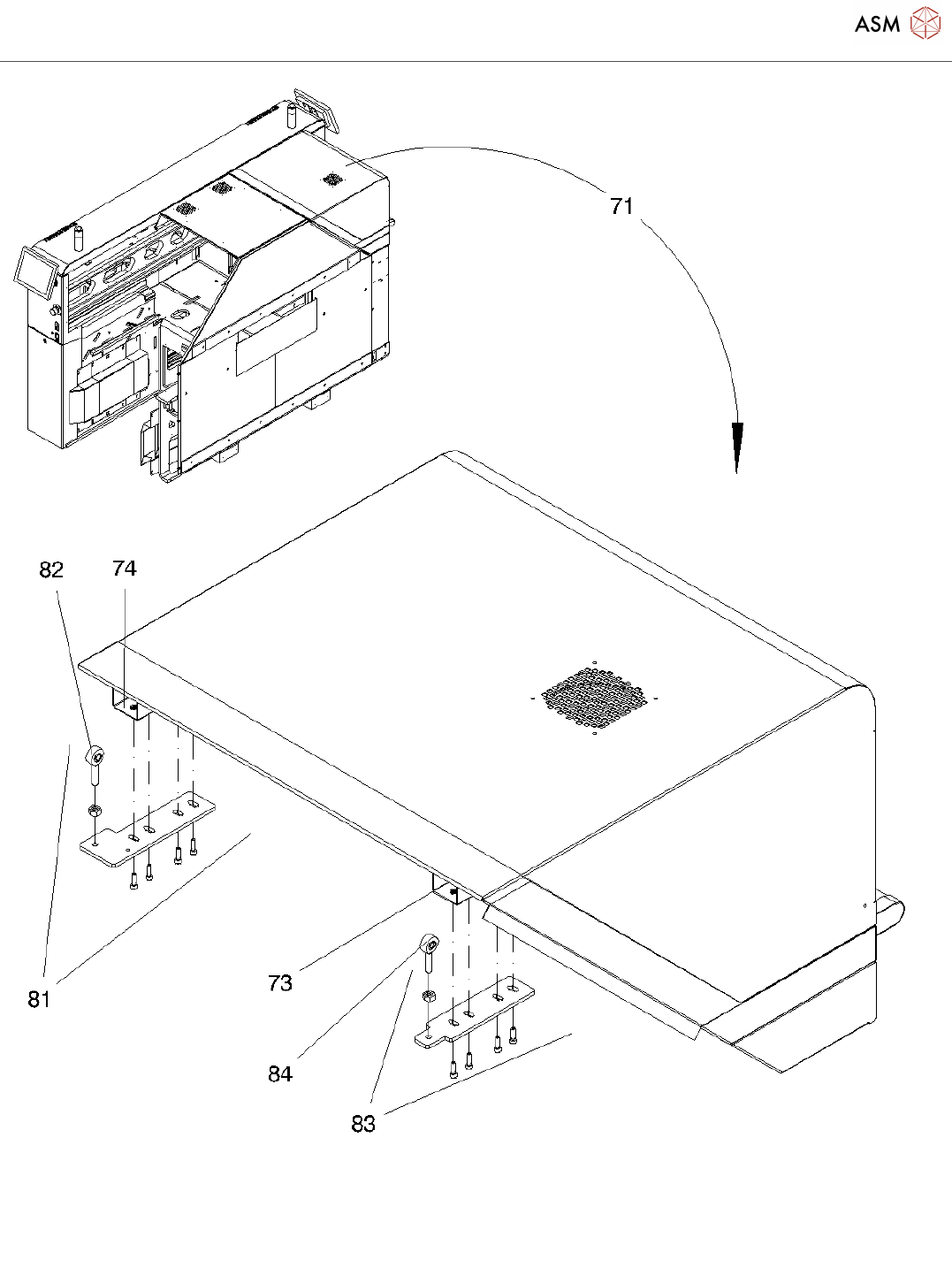 ASM

71

82

74

81

73

84

83