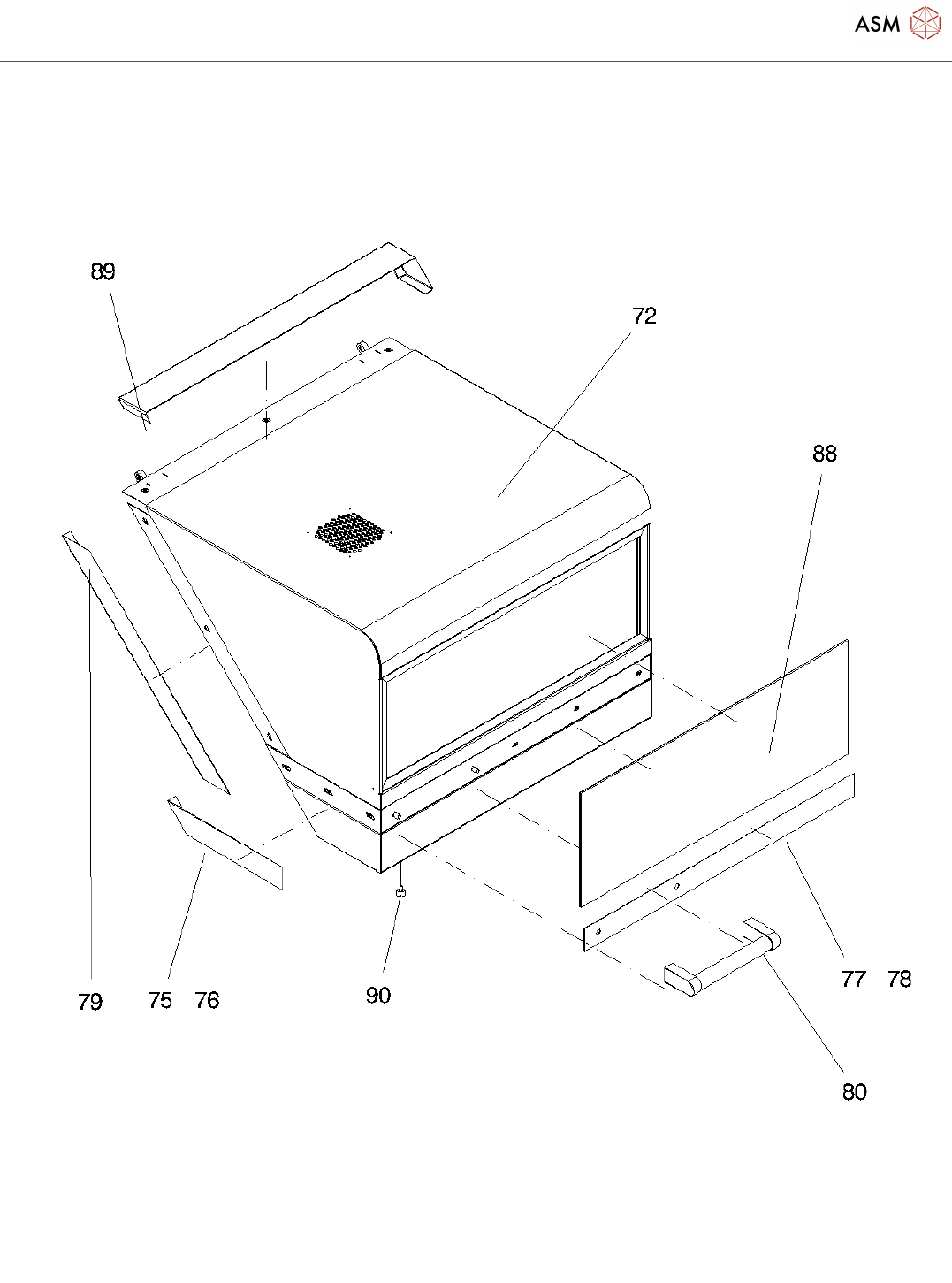 ASM

89

72

88

79

75 76

90

77 78

80