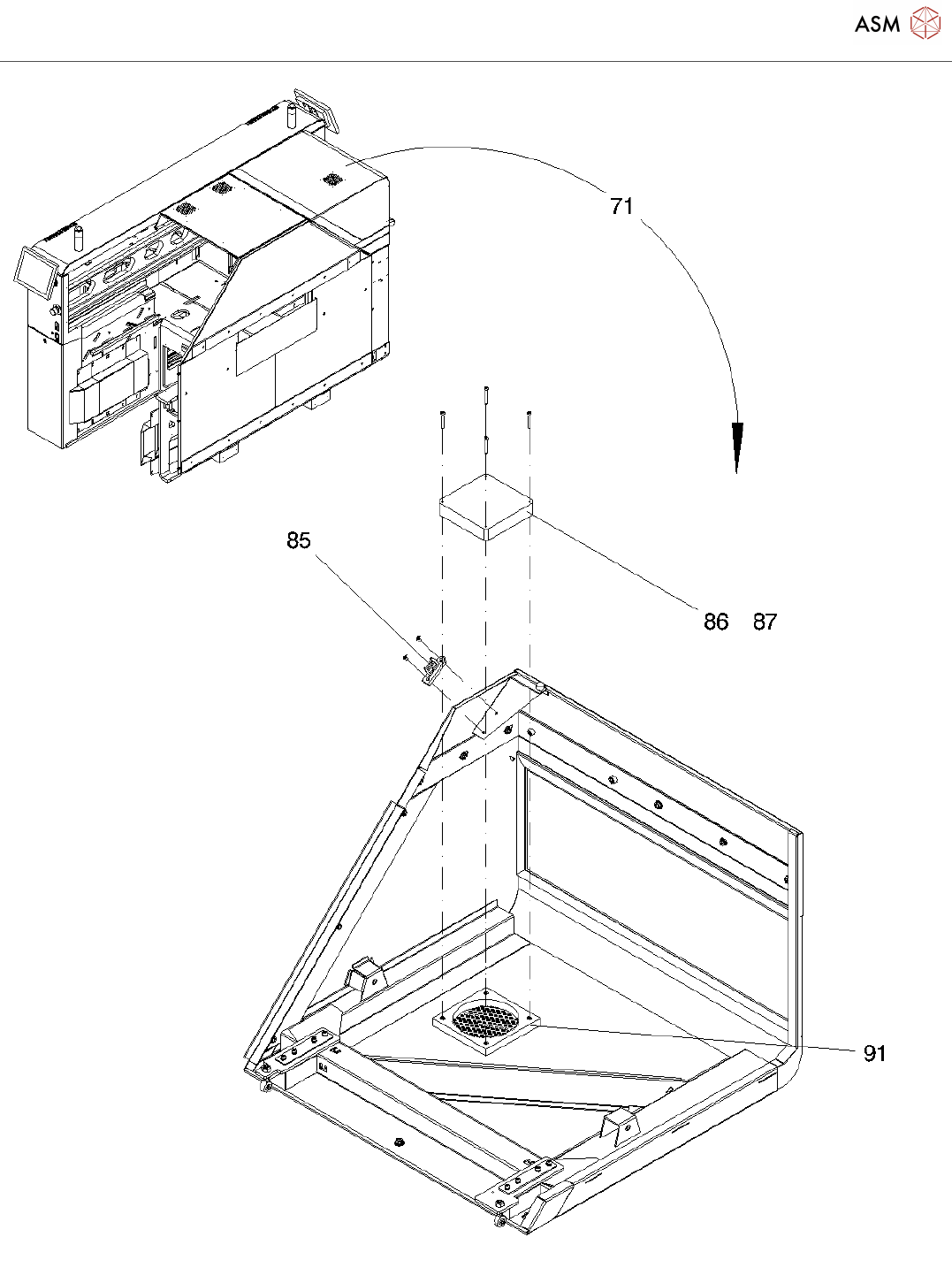 ASM

71

85

86 87

91