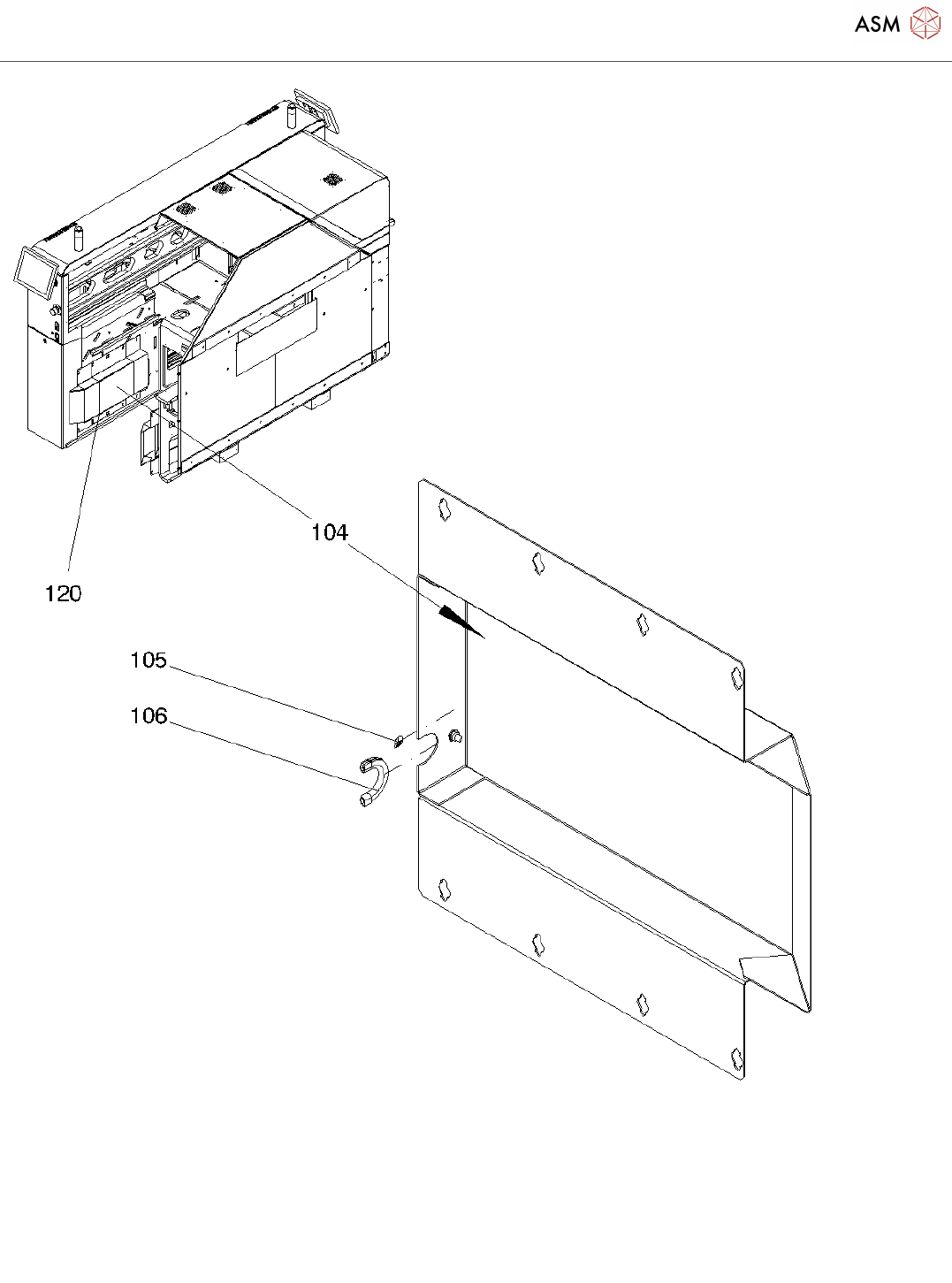 ASM

104

120

105

106