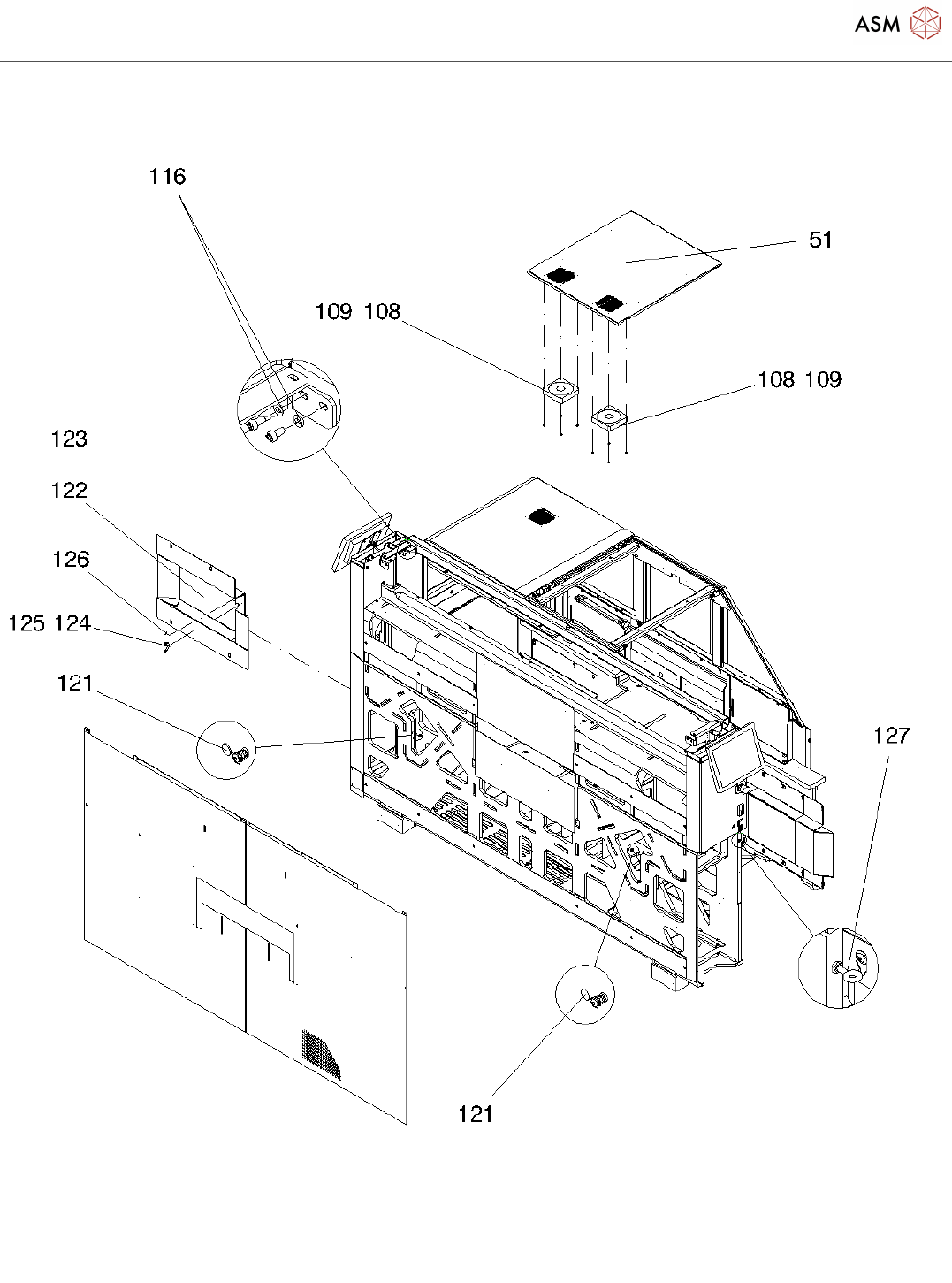 ASM

116

51

109 108

108 109

123

122

126

125 124

121

127

121