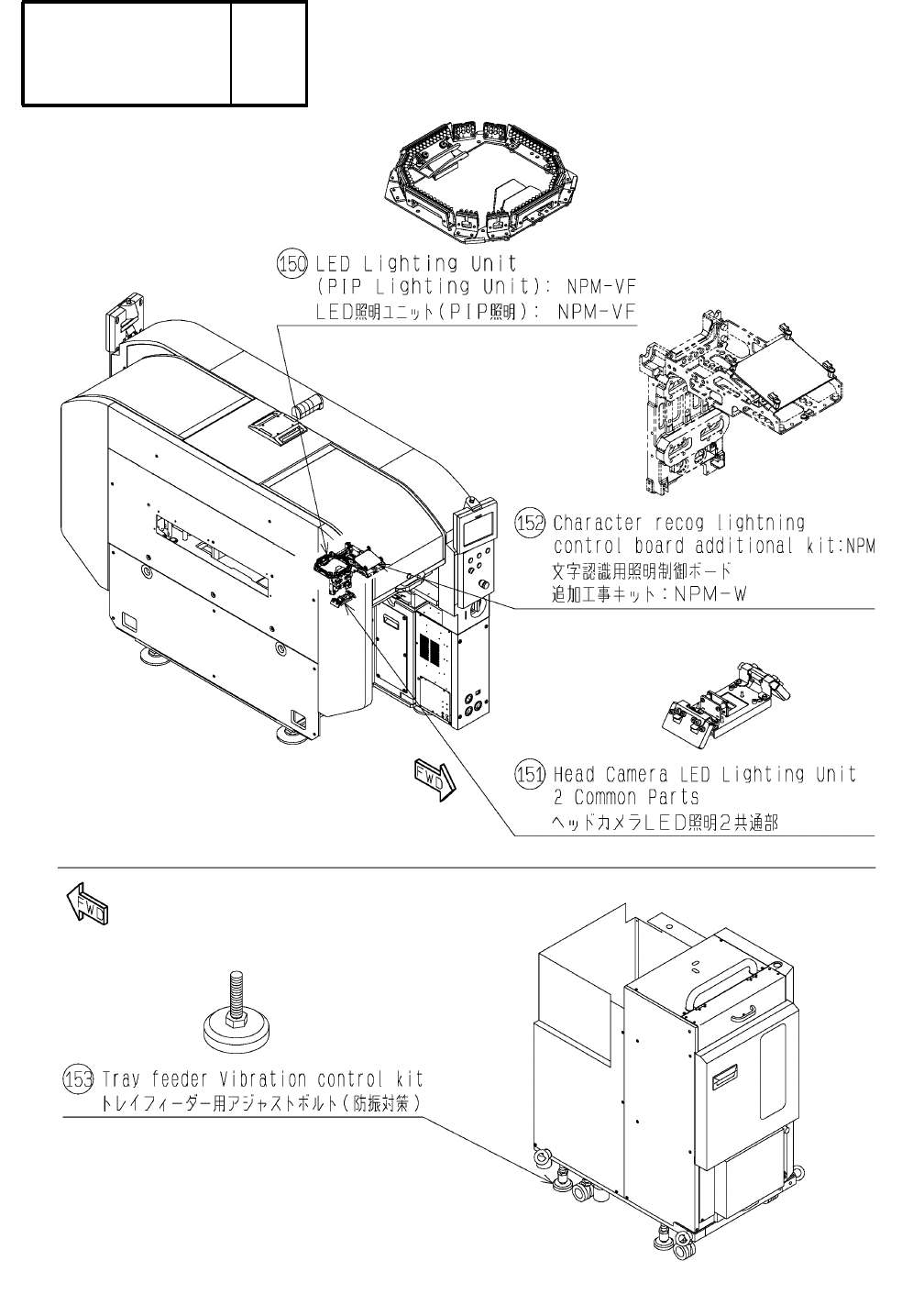 150 LED Lighting Unit
(PIP Lighting Unit): NPM-VF
LED照明ユニット(PIP照明): NPM-VF

152 Character recog lightning control board additional kit:NPM
文字認識用照明制御ボード
追加工事キット:NPM-W

FWD

151 Head Camera LED Lighting Unit 2 Common Parts
ヘッドカメラLED照明2共通部

FWD

153 Tray feeder Vibration control kit
トレイフィーダー用アジャストボルト(防振対策)