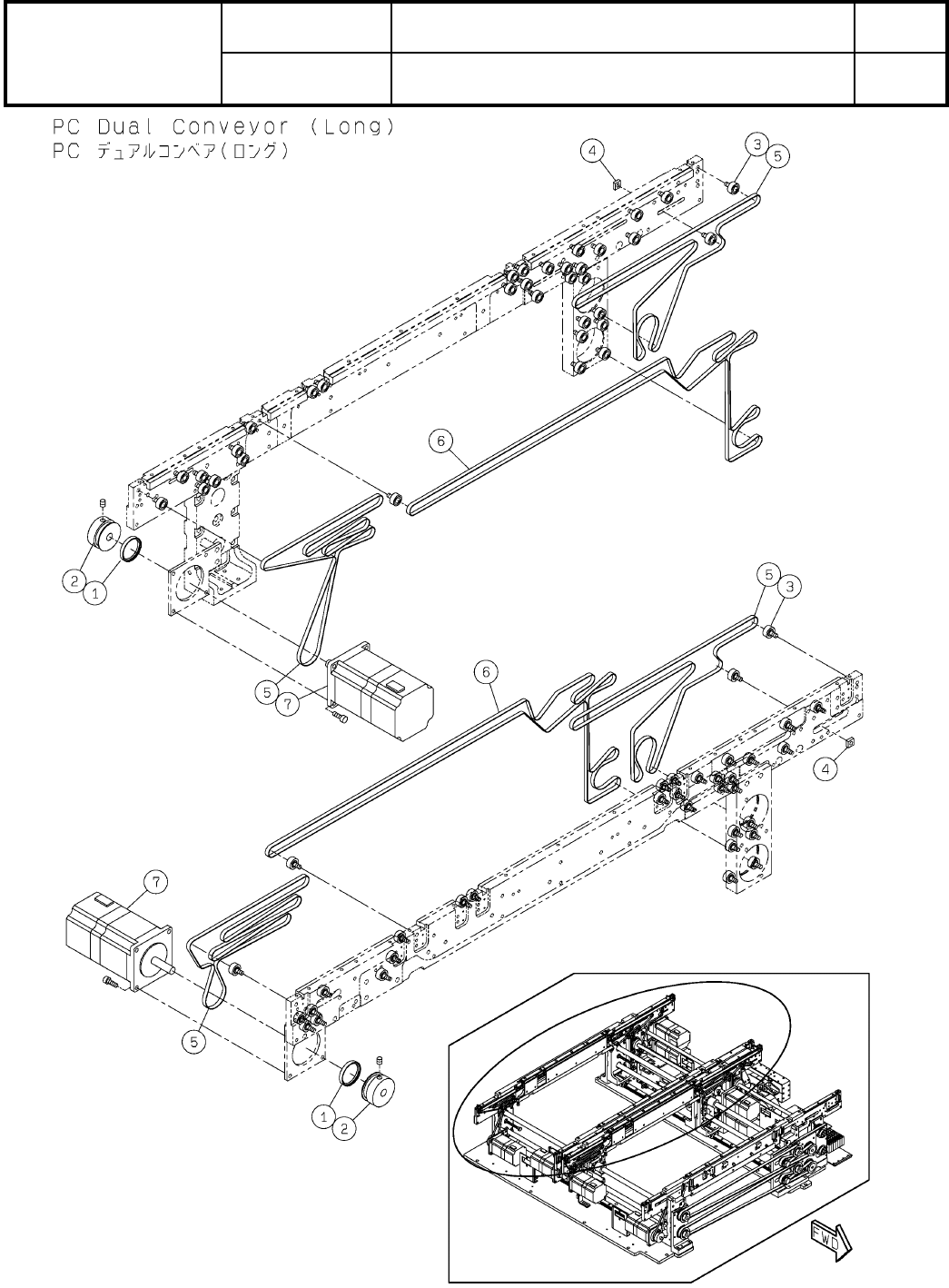 PC Dual Conveyor (Long)
PC デュアルコンベア(ロング)

4
3
5
6
2
1
5
7
5
3
6
4
7
5
1
2
FWD