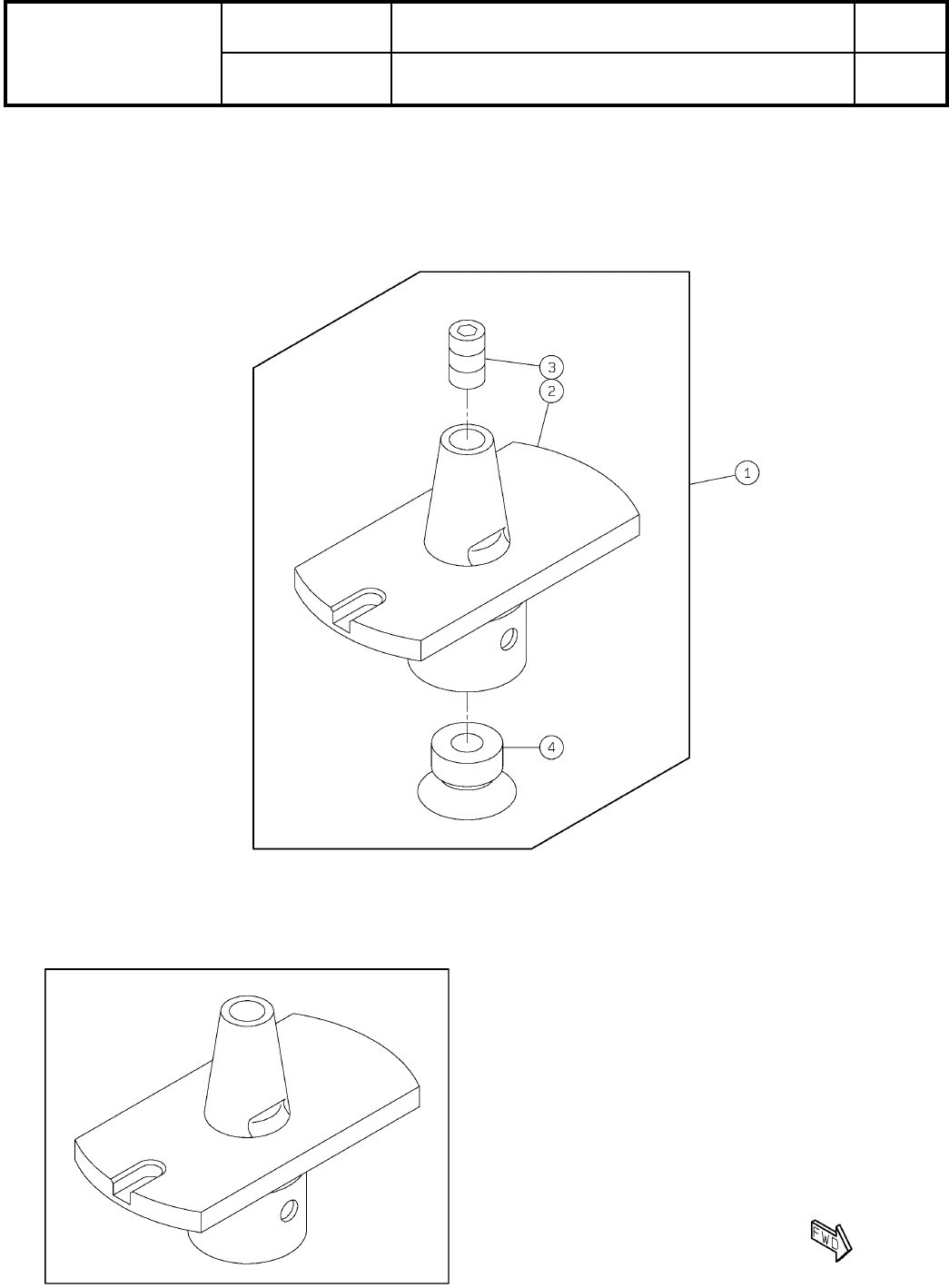 3
2
1
4
FWD