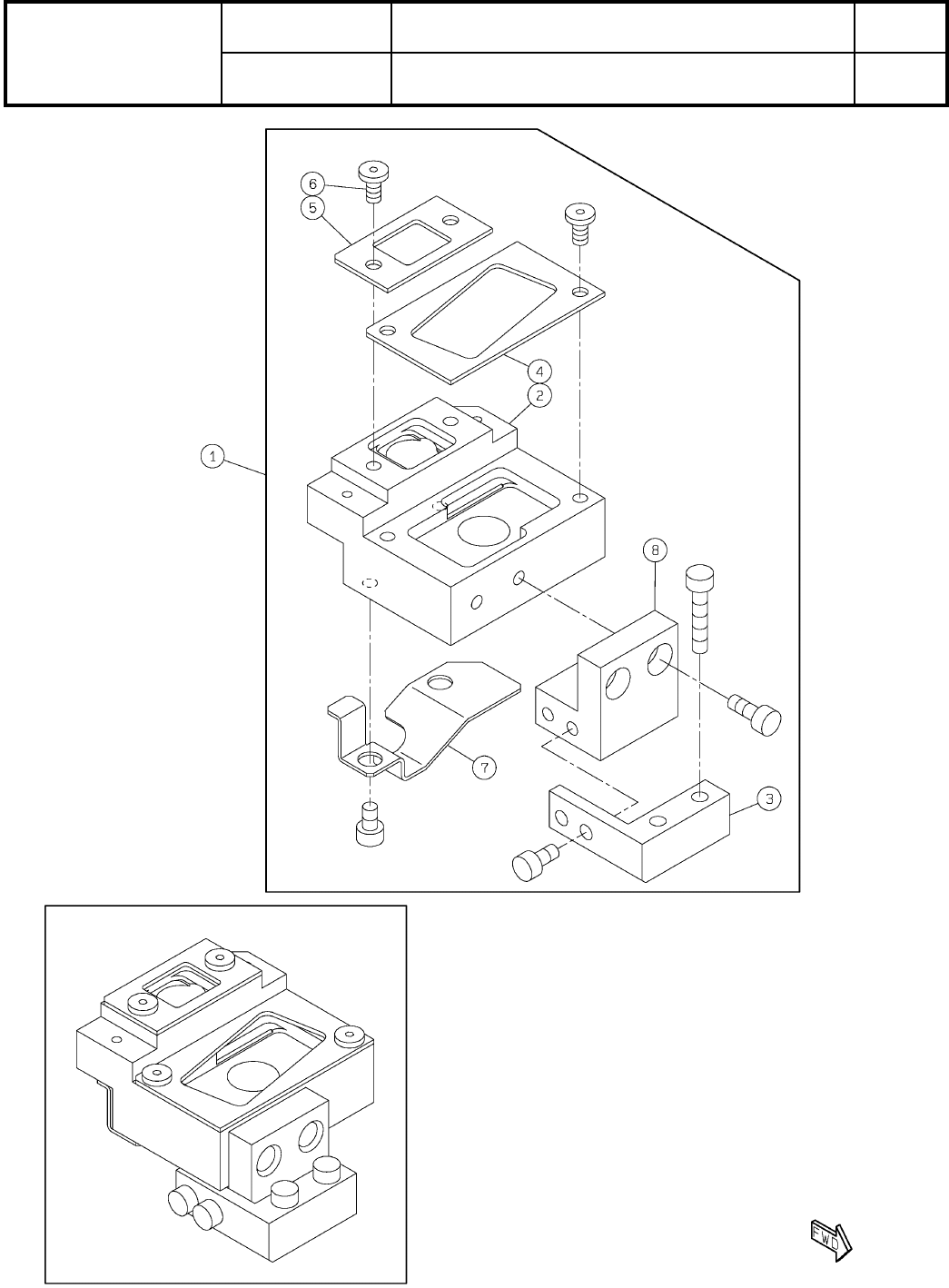 6
5
4
2
1
8
7
3
FWD