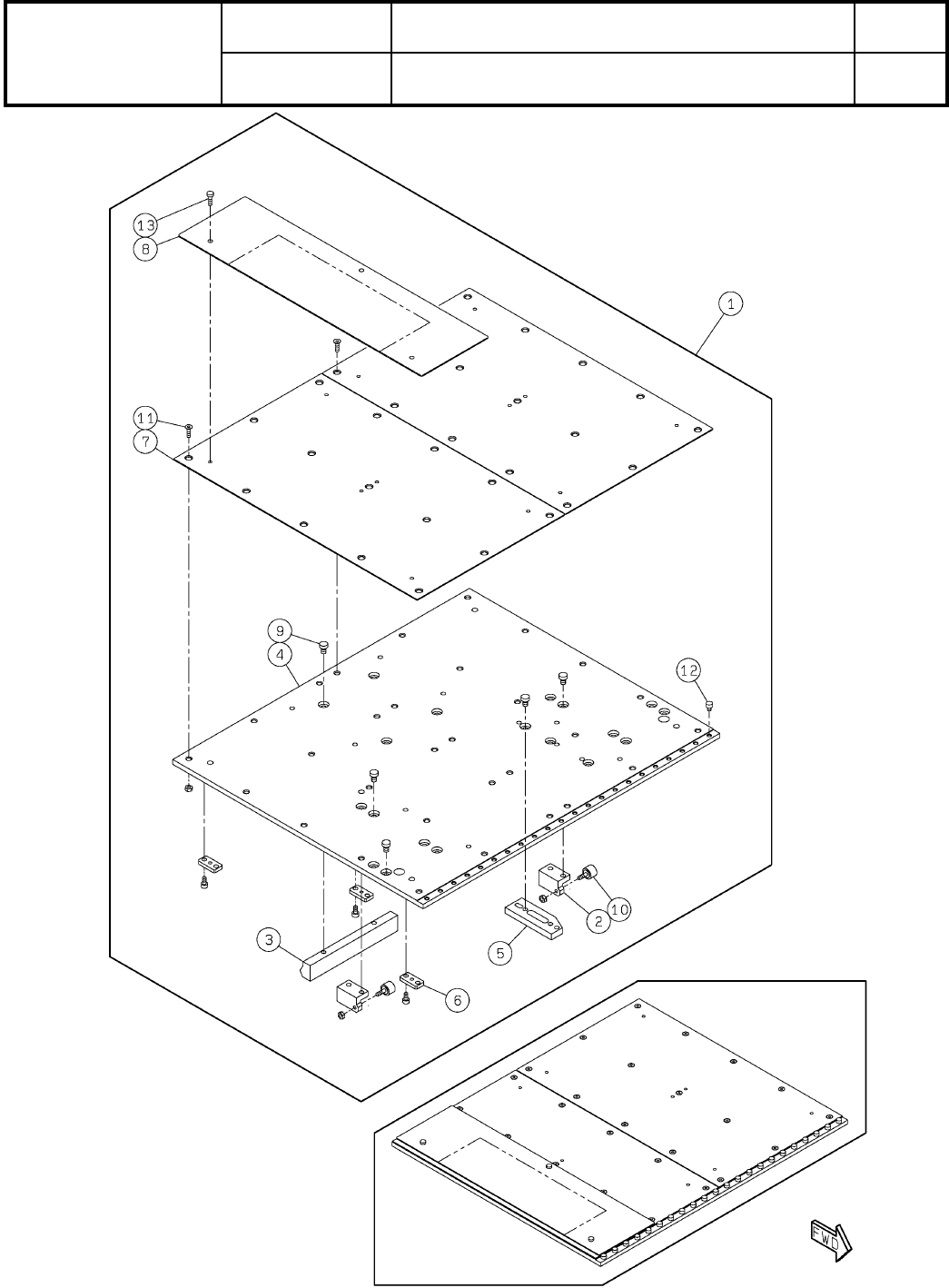 13
8
1
11
7
9
4
12
10
2
5
3
6
FWD