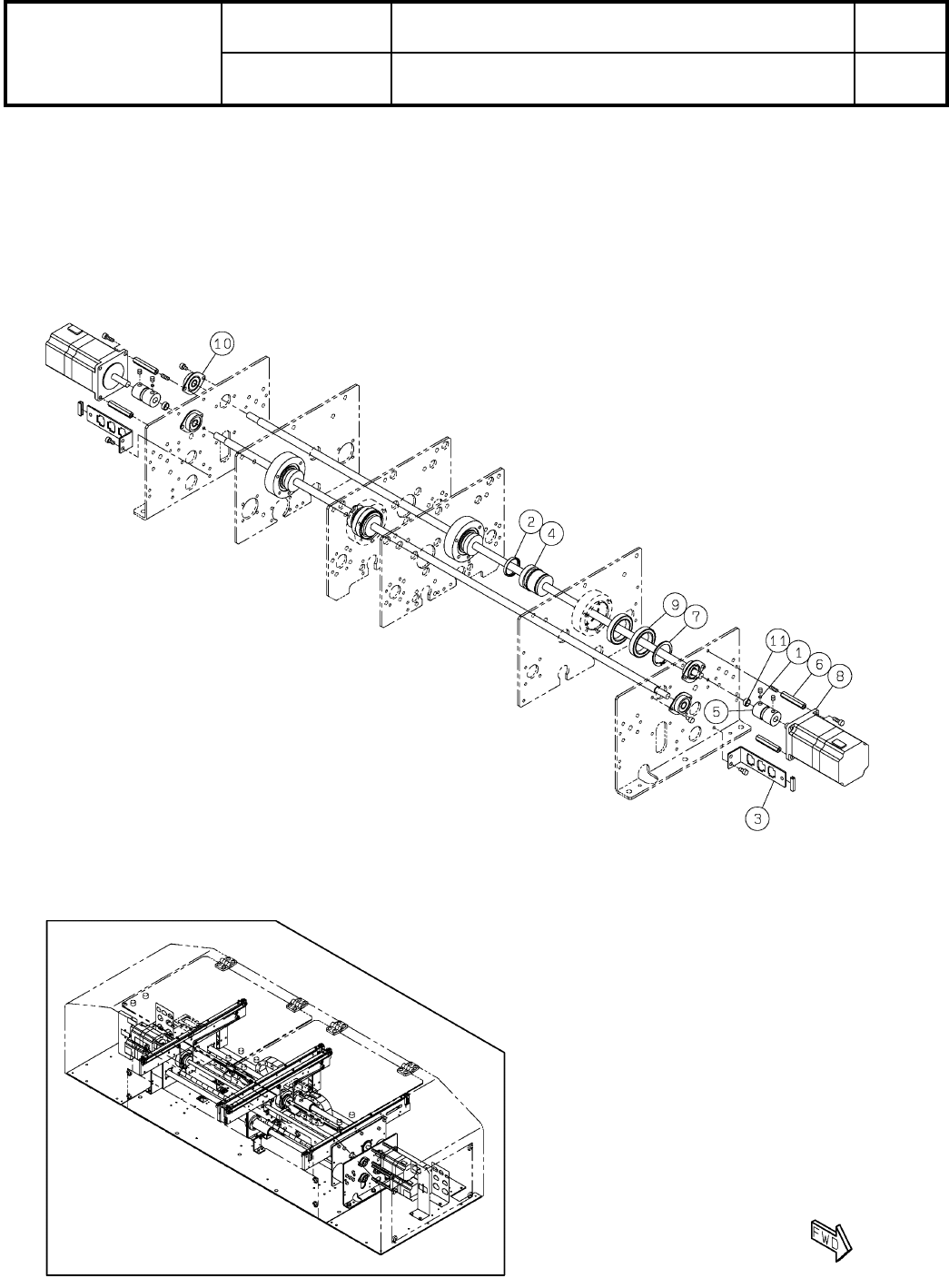 10

2
4
9
7
11
1
6
8
5
3

FWD