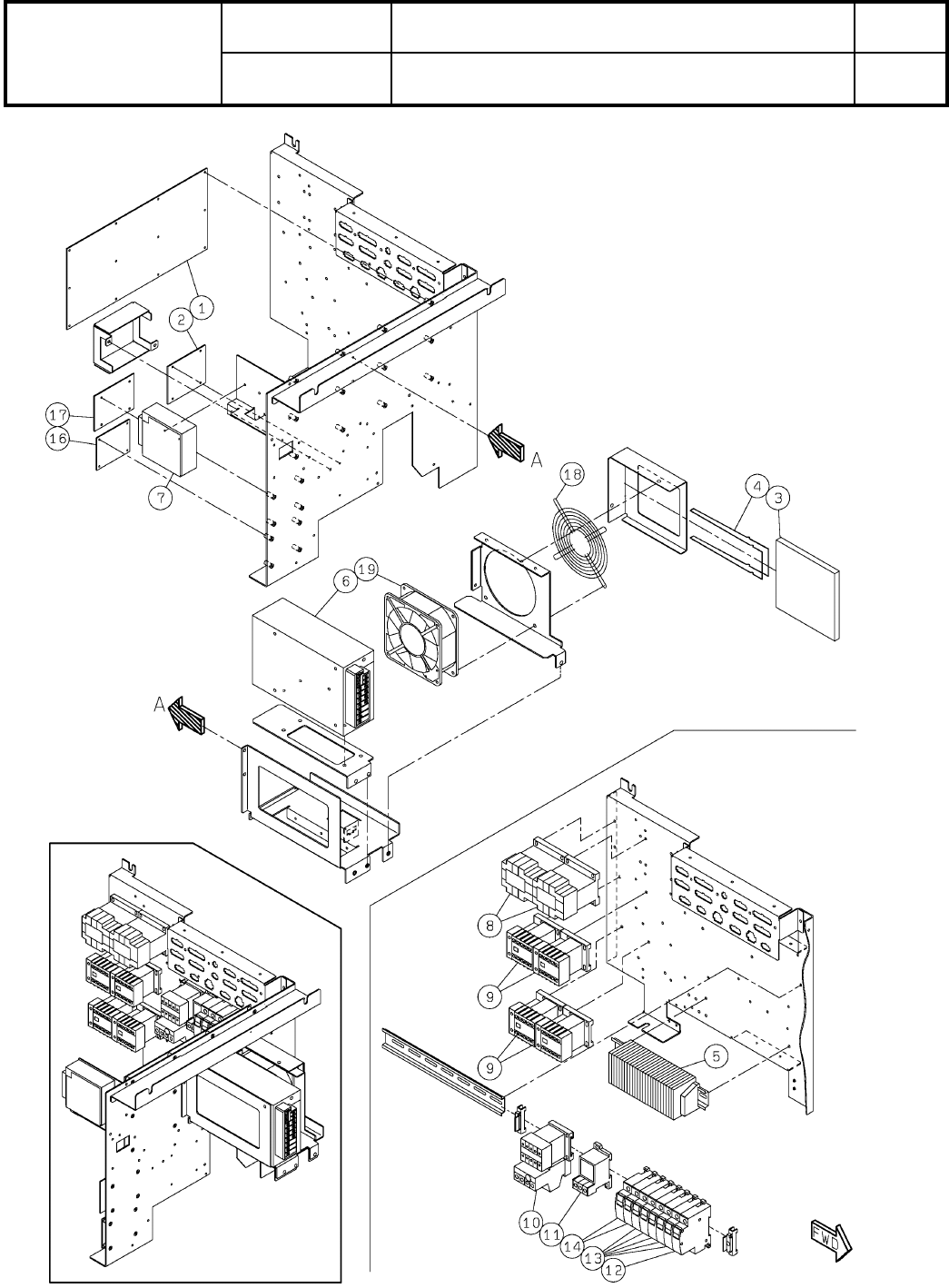 1
2
17
16
7
A
18
4
3
6
19
A
8
9
9
5
10
11
14
13
12
FWD