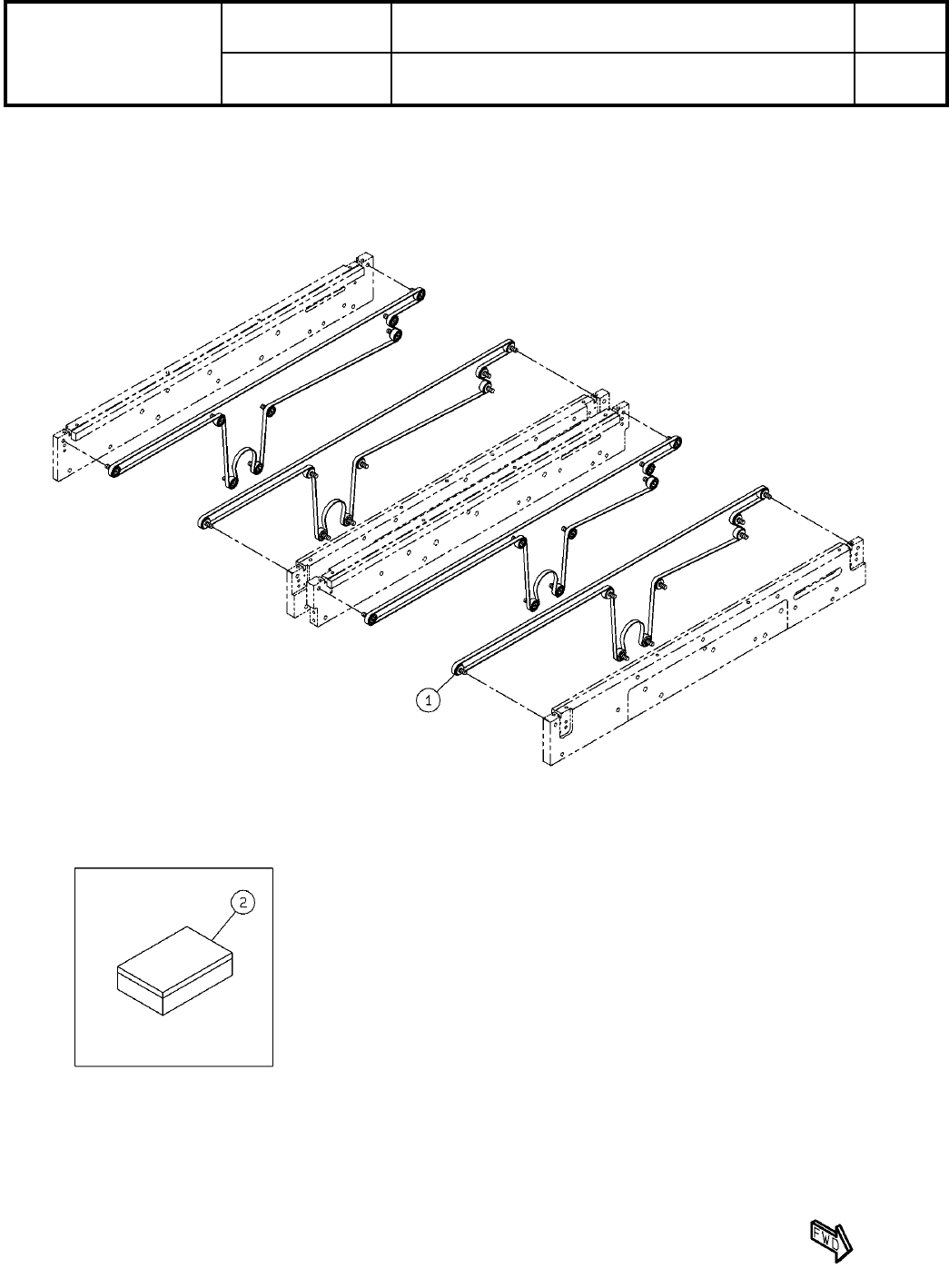 1

2

FWD